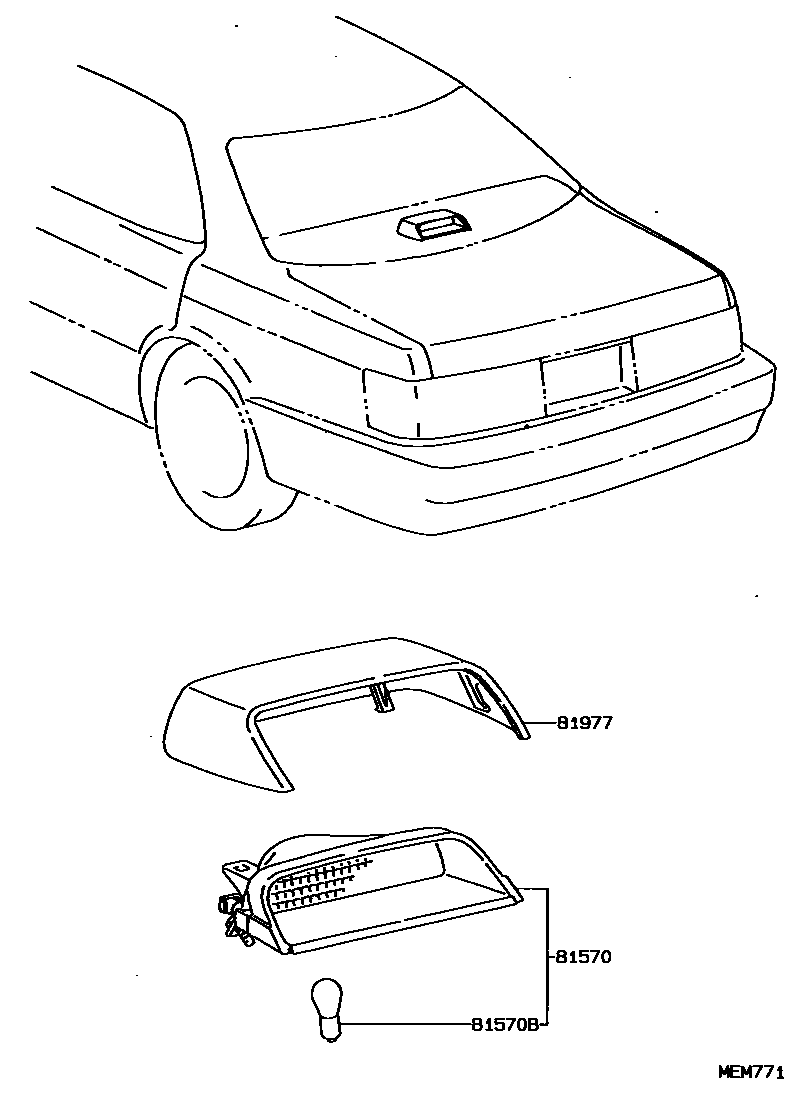 81977

81570

81570B

MEM771