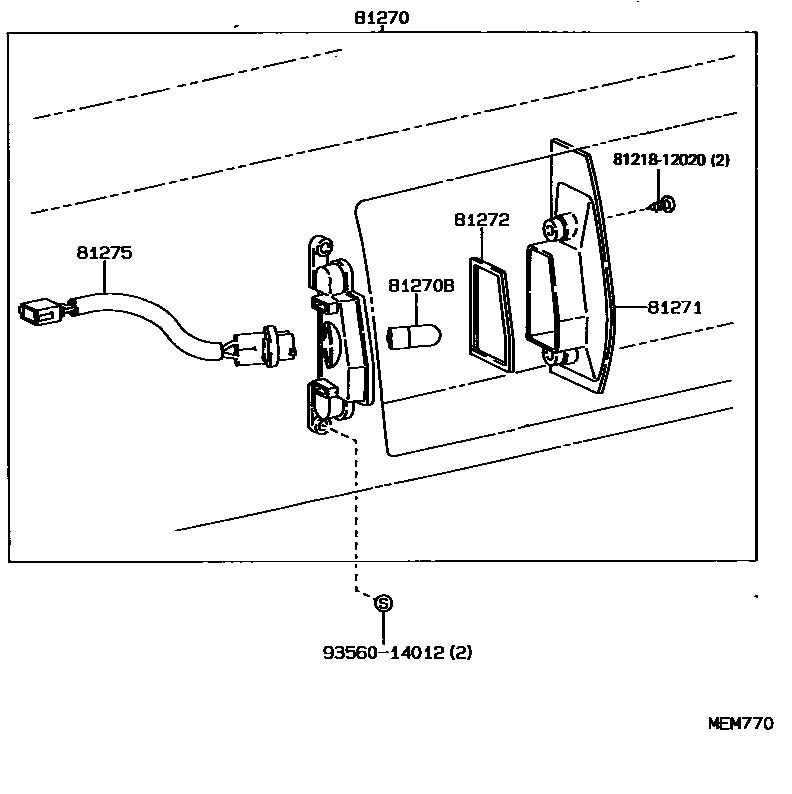 81270

81218-12020 (2)

81272

81275

81270B

81271

S

93560-14012 (2)

MEM770