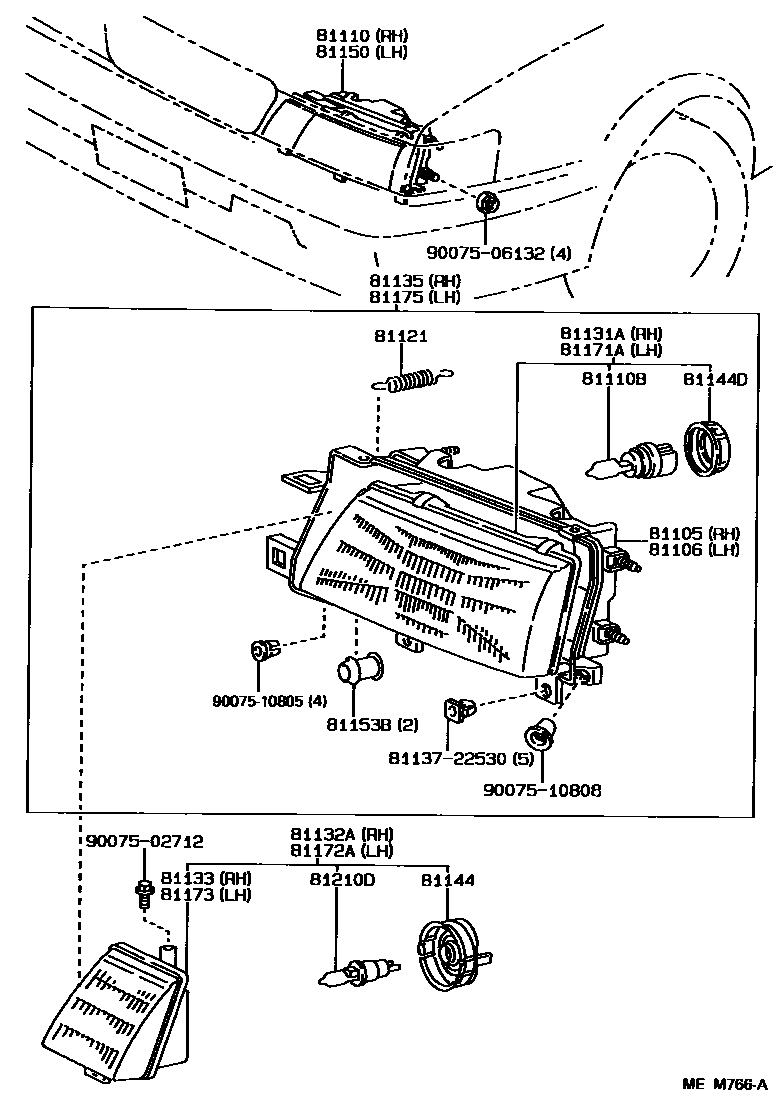 81110 (RH)
81150 (LH)

90075-06132 (4)

81135 (RH)
81175 (LH)

81121

81131A (RH)
81171A (LH)

81110B

81144D

81105 (RH)
81106 (LH)

90075-10805 (4)

81153B (2)

81137-22530 (5)

90075-10808

90075-02712

81132A (RH)
81172A (LH)

81133 (RH)
81173 (LH)

81210D

81144

ME M766-A