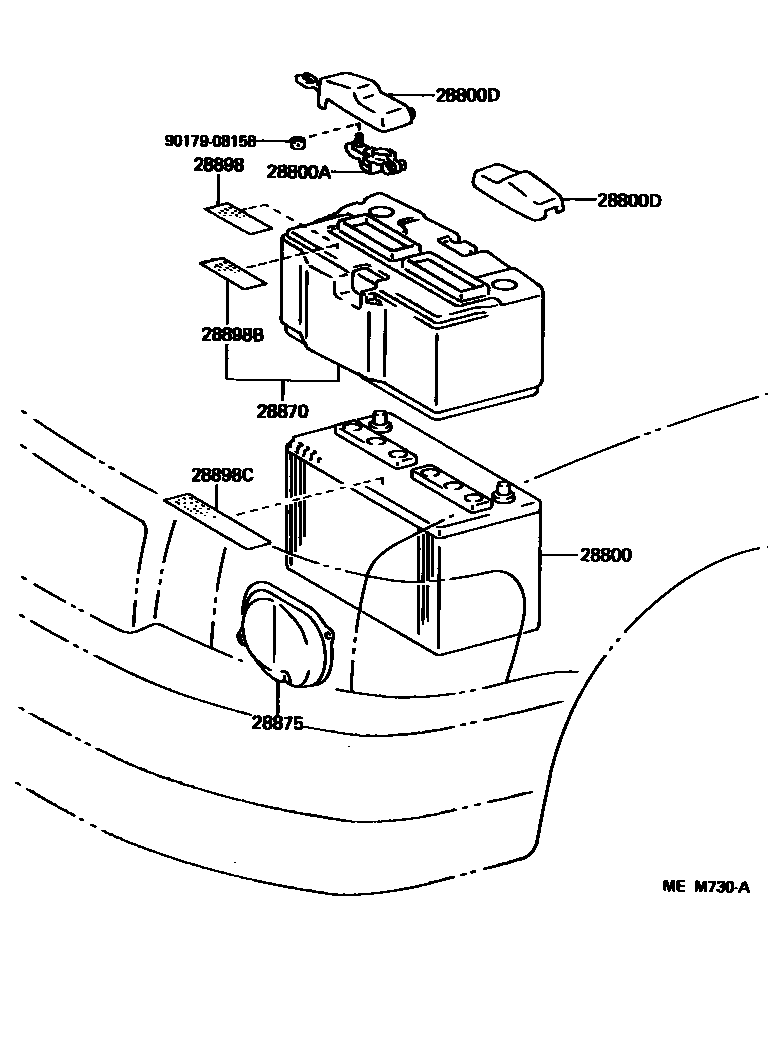 28800D
90179-08158
28898
28800A
28800D
28898B
28870
28898C
28800
28875
ME M730-A