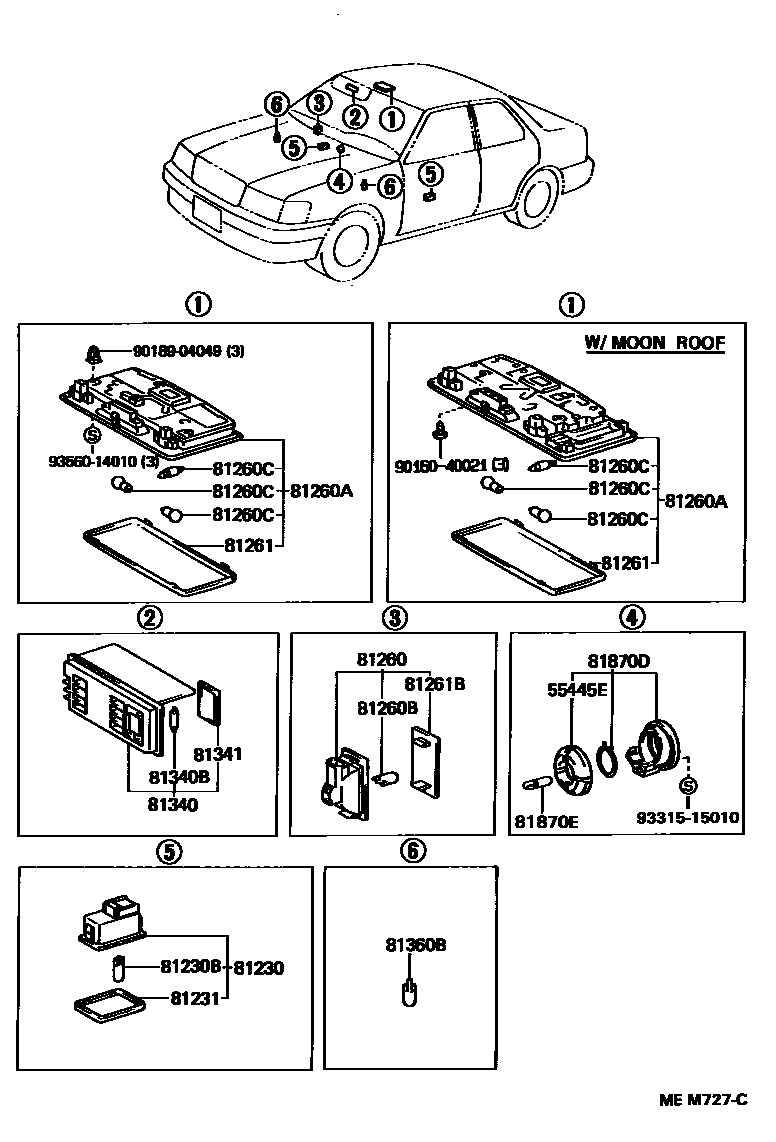 ⑥ ③ ② ①
⑤ ④ ⑥ ⑤

①

90189-04049 (3)
93560-14010 (3)
81260C
81260C
81260A
81260C
81261

①

W/ MOON ROOF
90160-40021 (3)
81260C
81260C
81260A
81260C
81261

②

81341
81340B
81340

③

81260
81261B
81260B

④

81870D
55445E
81870E
93315-15010

⑤

81230B
81230
81231

⑥

81360B

ME M727-C