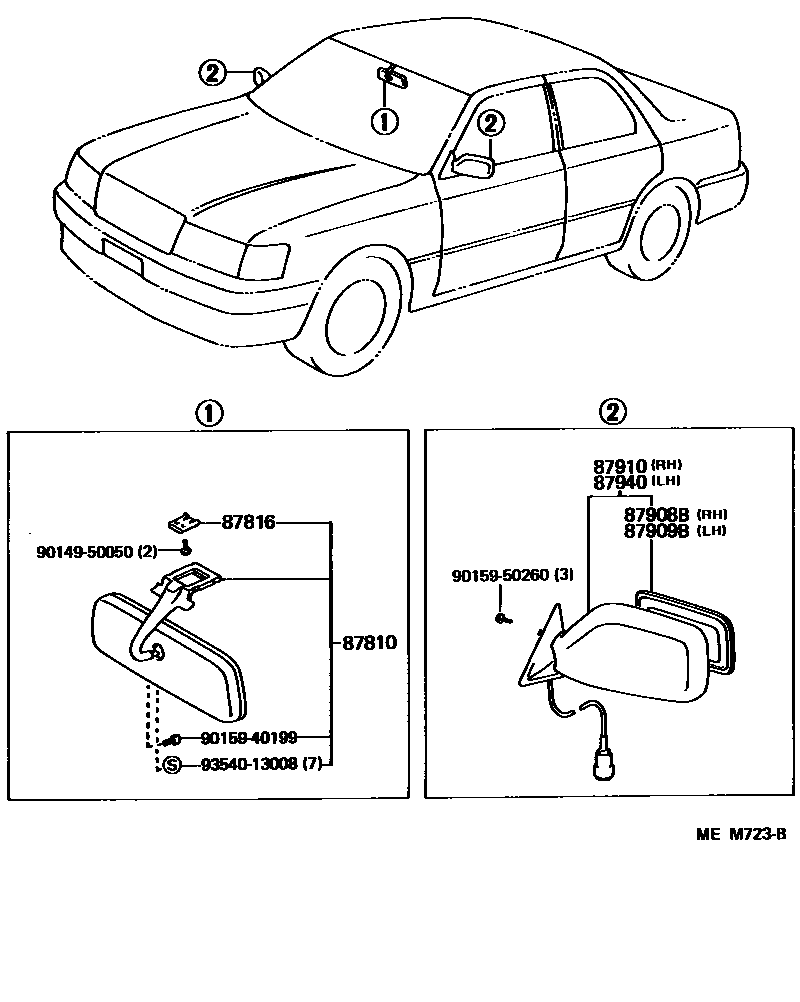 2
1
2

1
87816
90149-50050 (2)
87810
90159-40199
S 93540-13008 (7)

2
87910 (RH)
87940 (LH)
87908B (RH)
87909B (LH)
90159-50260 (3)

ME M723-B