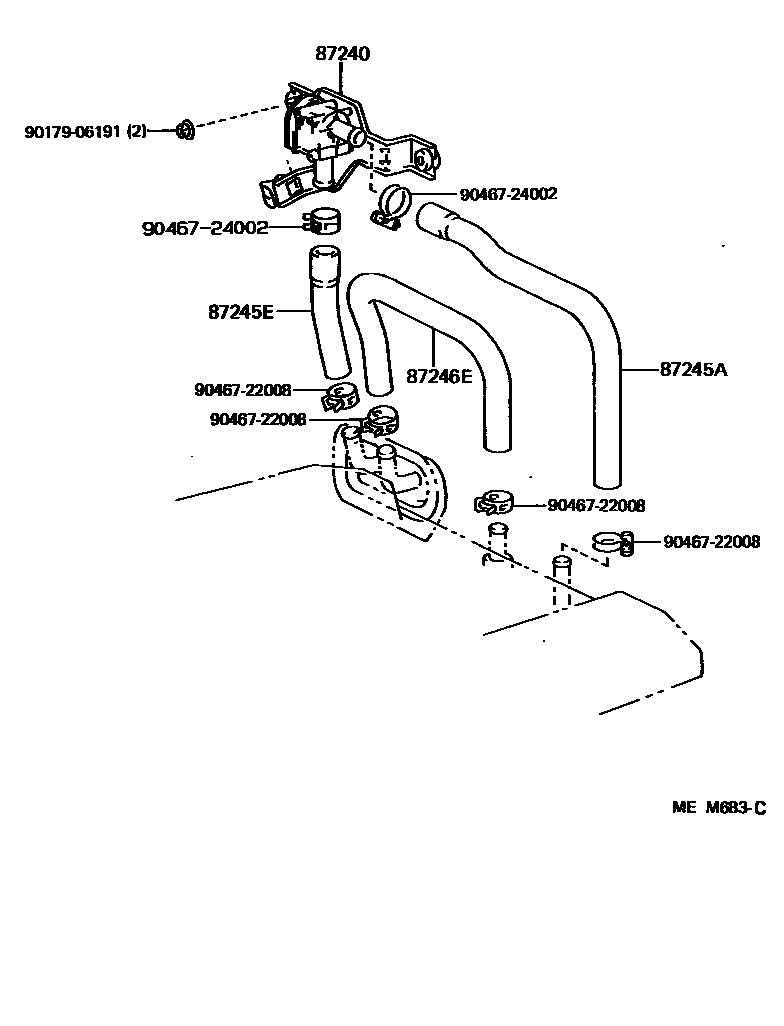 87240

90179-06191 (2)

90467-24002

90467-24002

87245E

87246E

87245A

90467-22008

90467-22008

90467-22008

90467-22008

ME M683-C