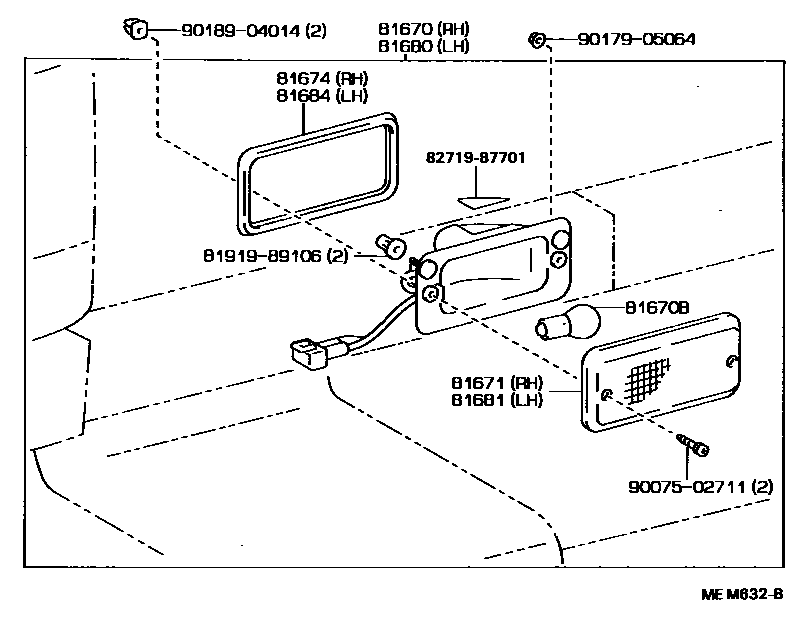 90189-04014 (2)
81670 (RH)
81680 (LH)
90179-05064
81674 (RH)
81684 (LH)
82719-87701
81919-89106 (2)
81670B
81671 (RH)
81681 (LH)
90075-02711 (2)
ME M632-B