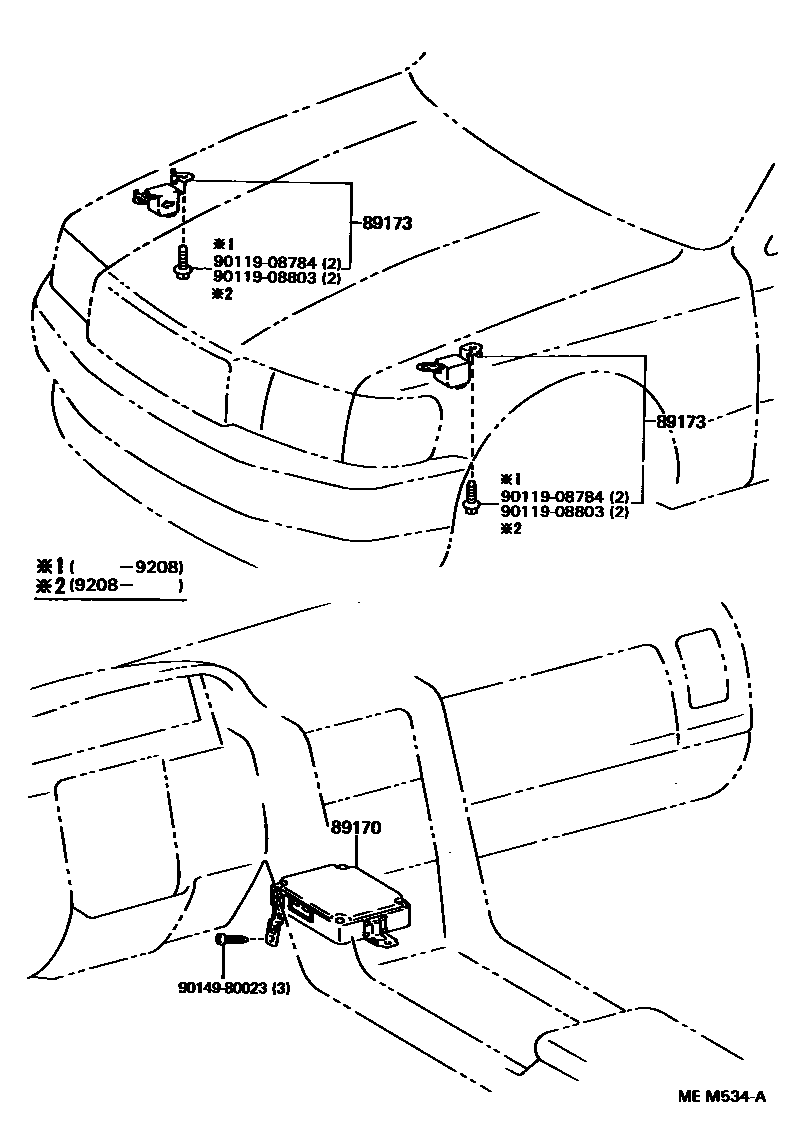 89173
※1
90119-08784 (2)
90119-08803 (2)
※2

89173
※1
90119-08784 (2)
90119-08803 (2)
※2

※1 (　　-9208)
※2 (9208-　　)

89170

90149-80023 (3)

ME M534-A