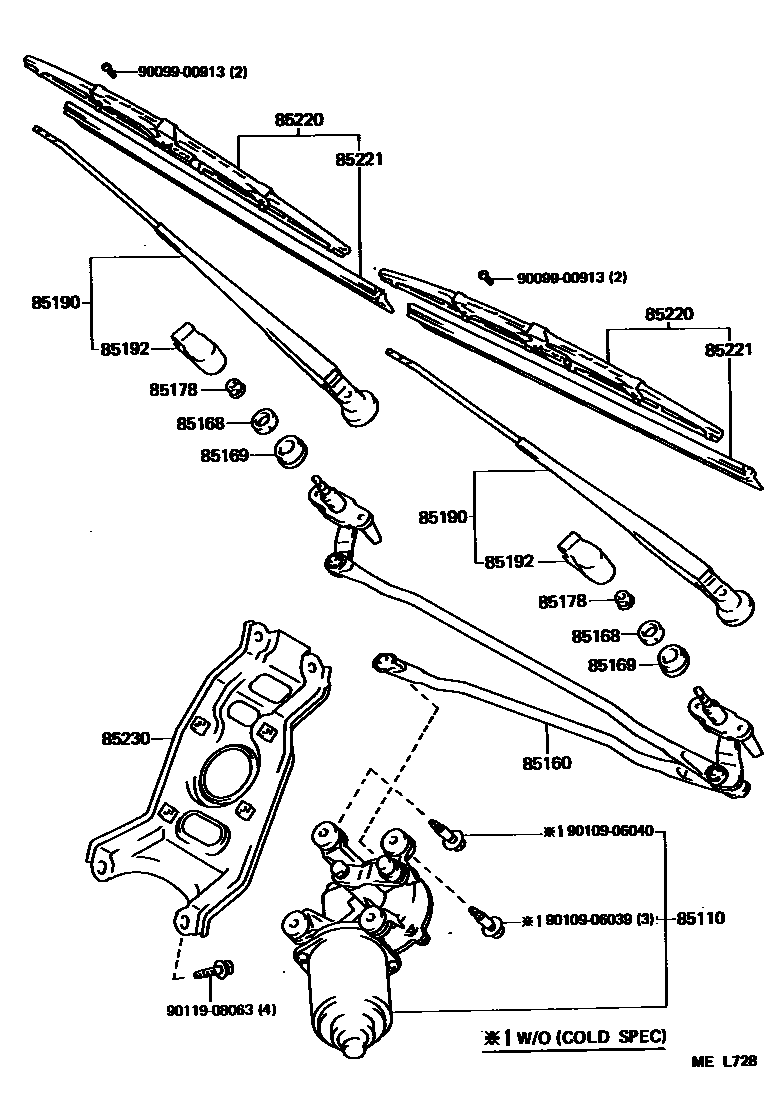 90099-00913 (2)
85220
85221
85190
85192
85178
85168
85169
90099-00913 (2)
85220
85221
85190
85192
85178
85168
85169
85230
85160
※1 90109-06040
※1 90109-06039 (3)
85110
90119-08063 (4)
※1 W/O (COLD SPEC)
ME L728