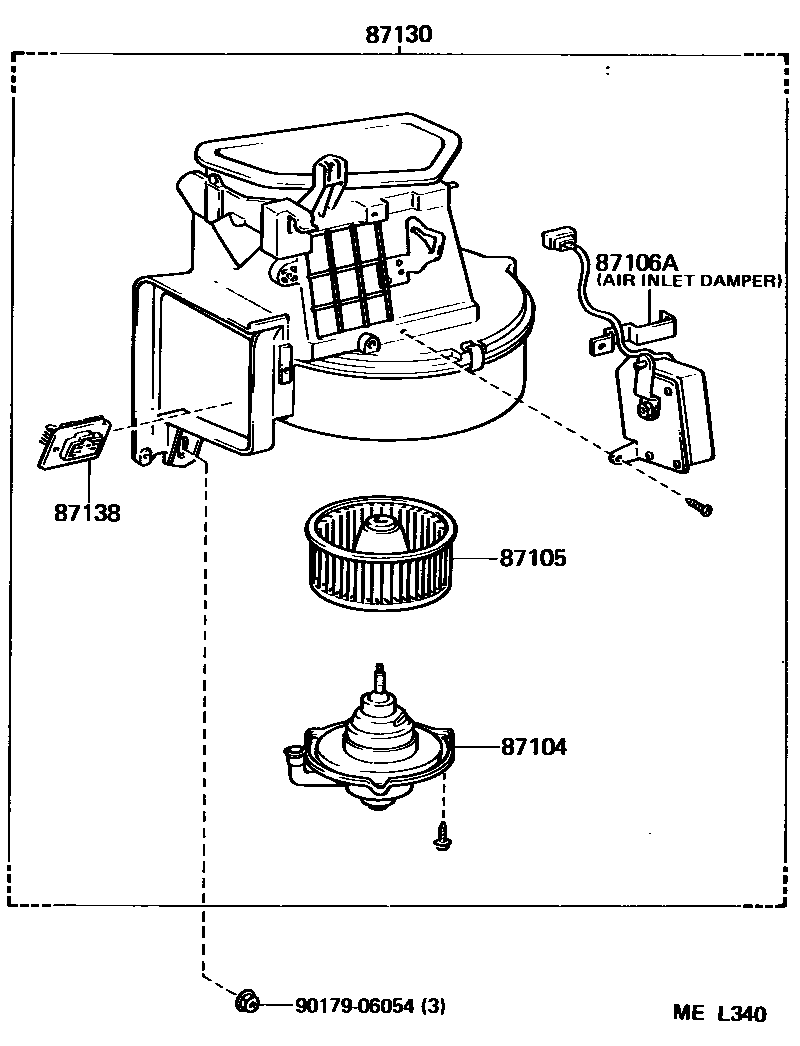 87130

87106A
(AIR INLET DAMPER)

87138

87105

87104

90179-06054 (3)

ME L340