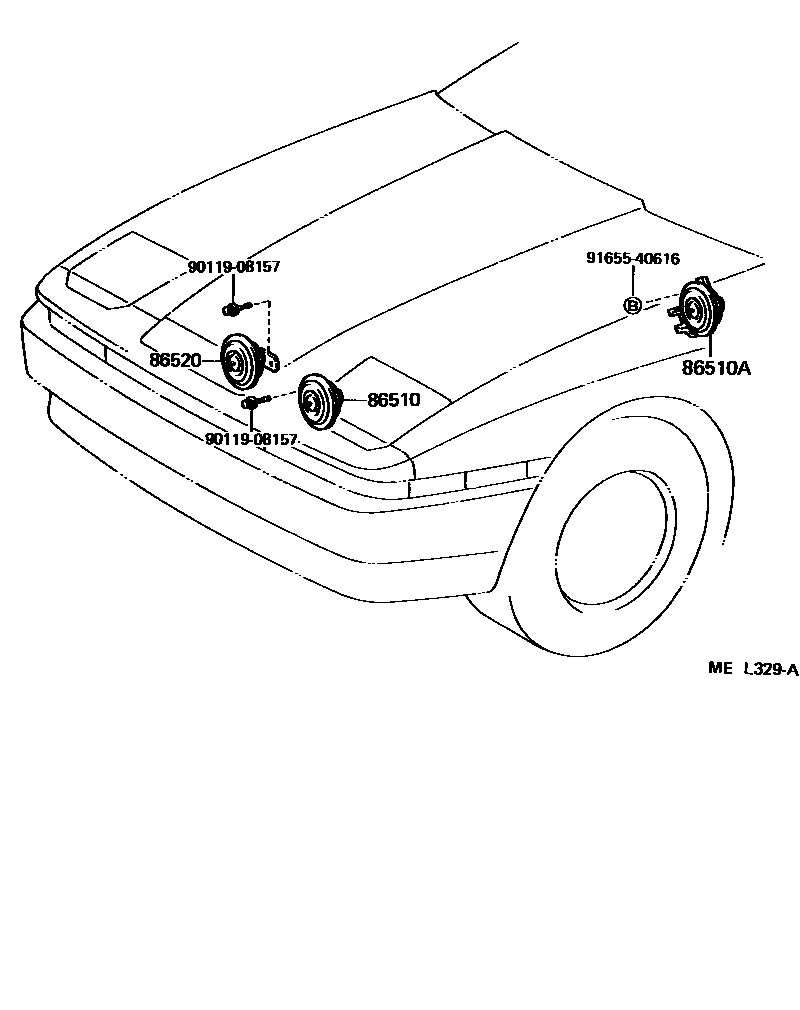 90119-08157

91655-40616

B

86520

86510

86510A

90119-08157

ME L329-A