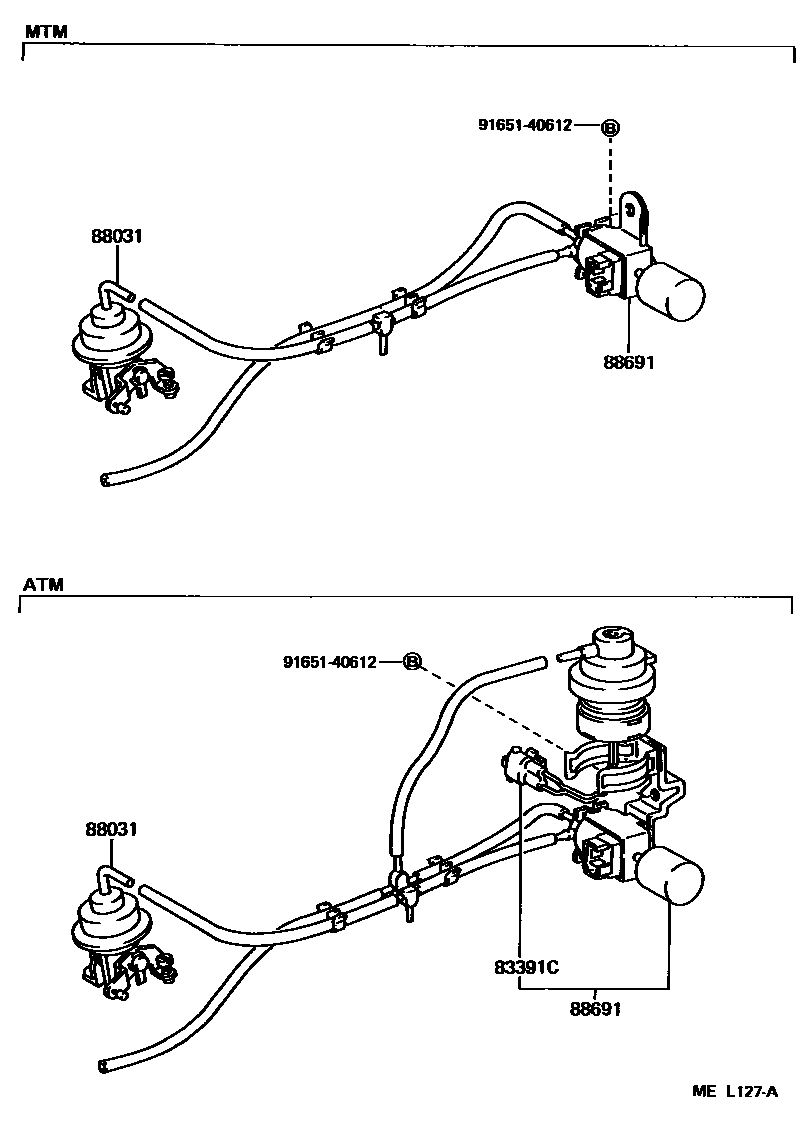 MTM

91651-40612 B

88031

88691

ATM

91651-40612 B

88031

83391C

88691

ME L127-A