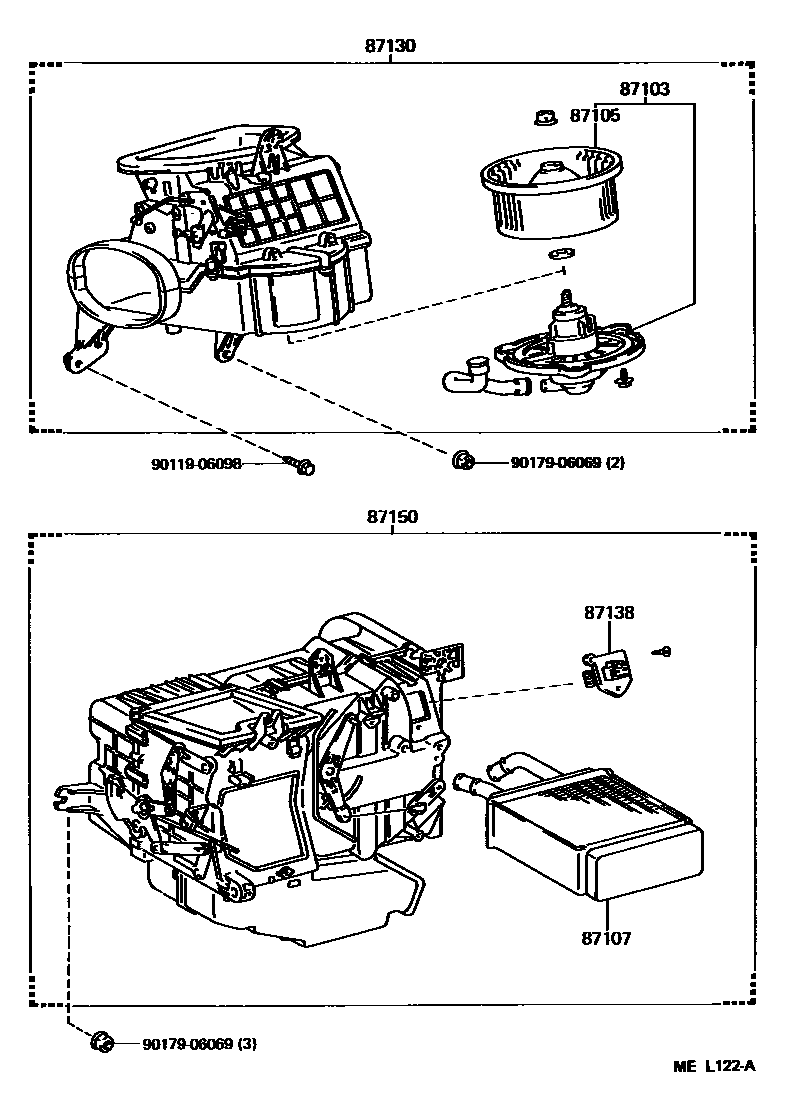 87130

87103

87105

90119-06098

90179-06069 (2)

87150

87138

87107

90179-06069 (3)

ME L122-A