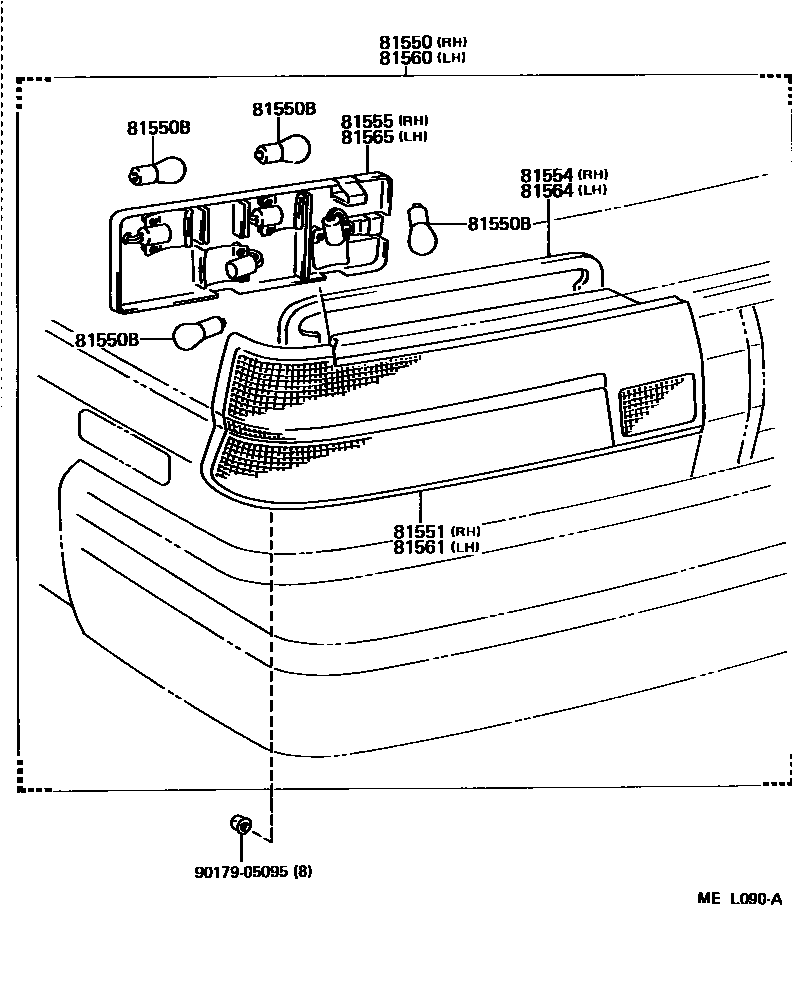 81550 (RH)
81560 (LH)

81550B

81550B

81555 (RH)
81565 (LH)

81554 (RH)
81564 (LH)

81550B

81550B

81551 (RH)
81561 (LH)

90179-05095 (8)

ME L090-A