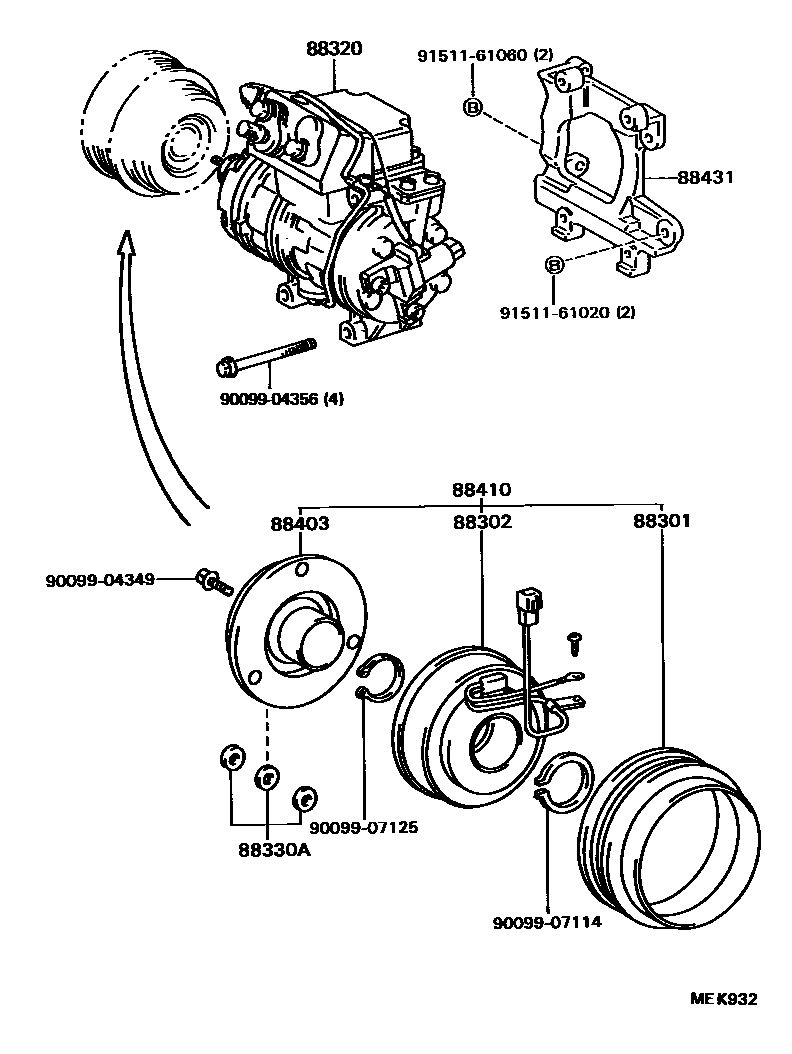 88320
91511-61060 (2)
B
88431
B
91511-61020 (2)
90099-04356 (4)
88410
88403
88302
88301
90099-04349
90099-07125
88330A
90099-07114
ME K932