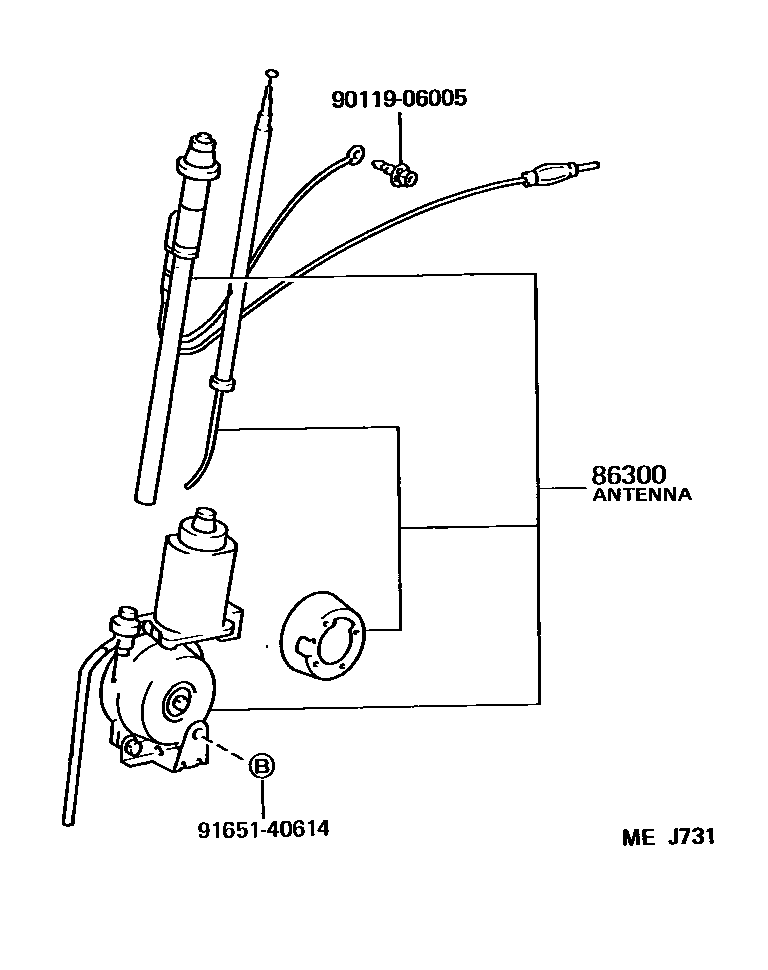 90119-06005

86300
ANTENNA

B

91651-40614

ME J731