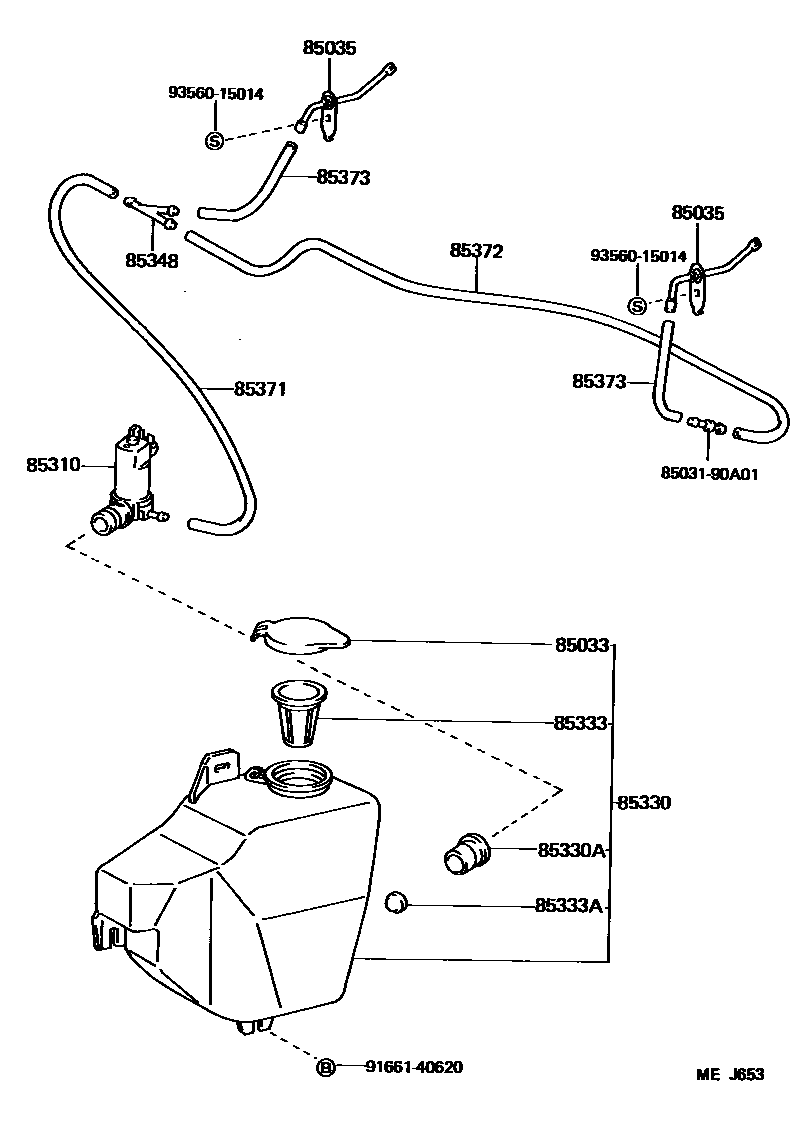 85035
93560-15014
Ⓢ
85373
85348
85372
85035
93560-15014
Ⓢ
85371
85373
85310
85031-90A01
85033
85333
85330
85330A
85333A
Ⓑ 91661-40620
ME J653