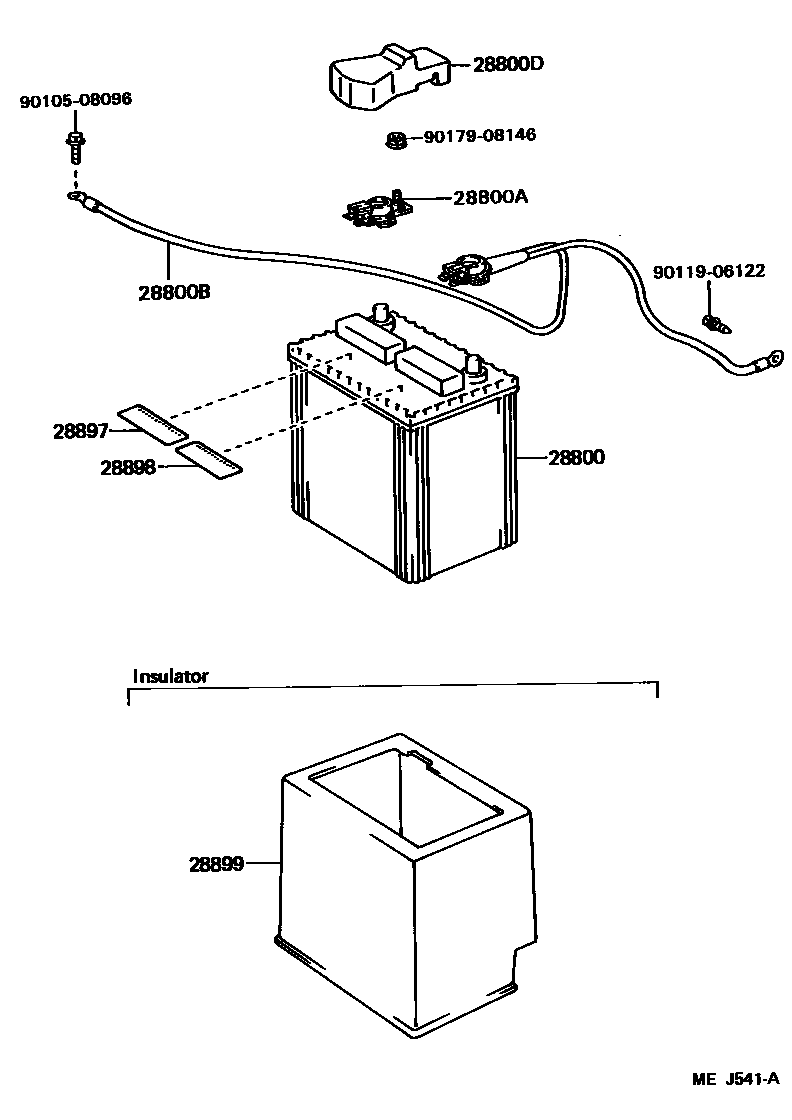 28800D
90105-08096
90179-08146
28800A
90119-06122
28800B
28897
28898
28800
Insulator
28899
ME J541-A