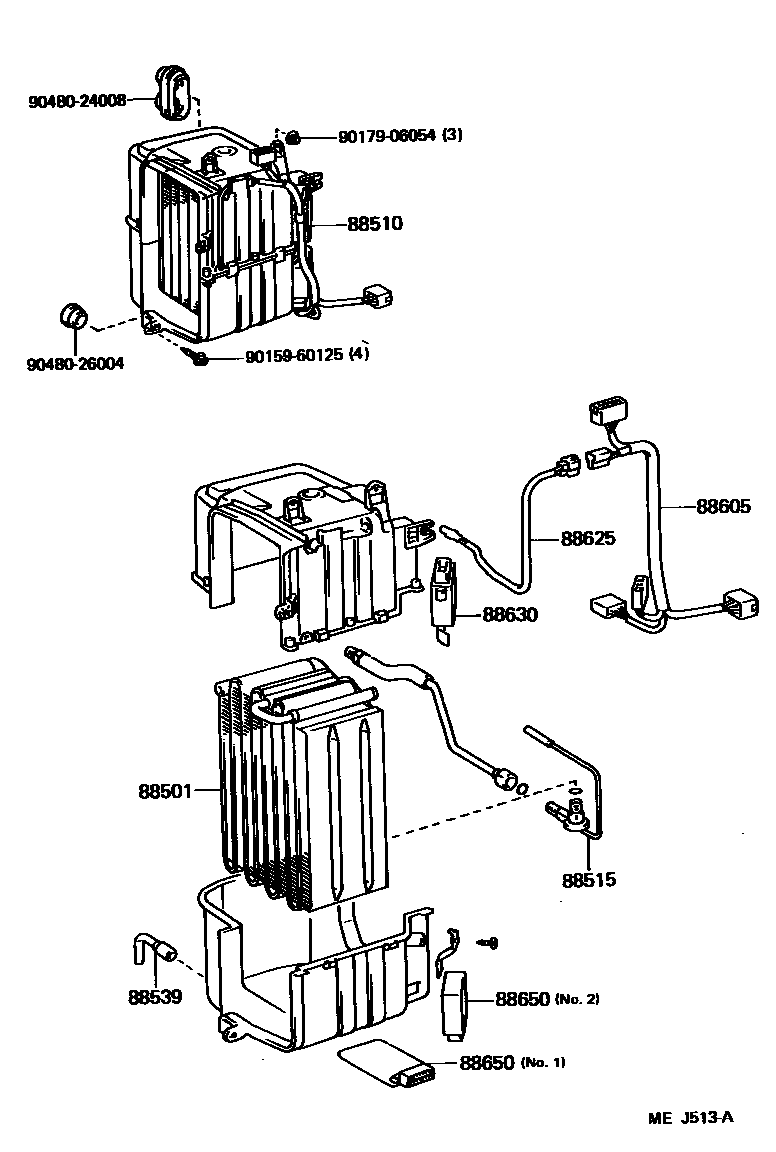 90480-24008
90179-06054 (3)
88510
90480-26004
90159-60125 (4)
88605
88625
88630
88501
88515
88539
88650 (No. 2)
88650 (No. 1)
ME J513-A