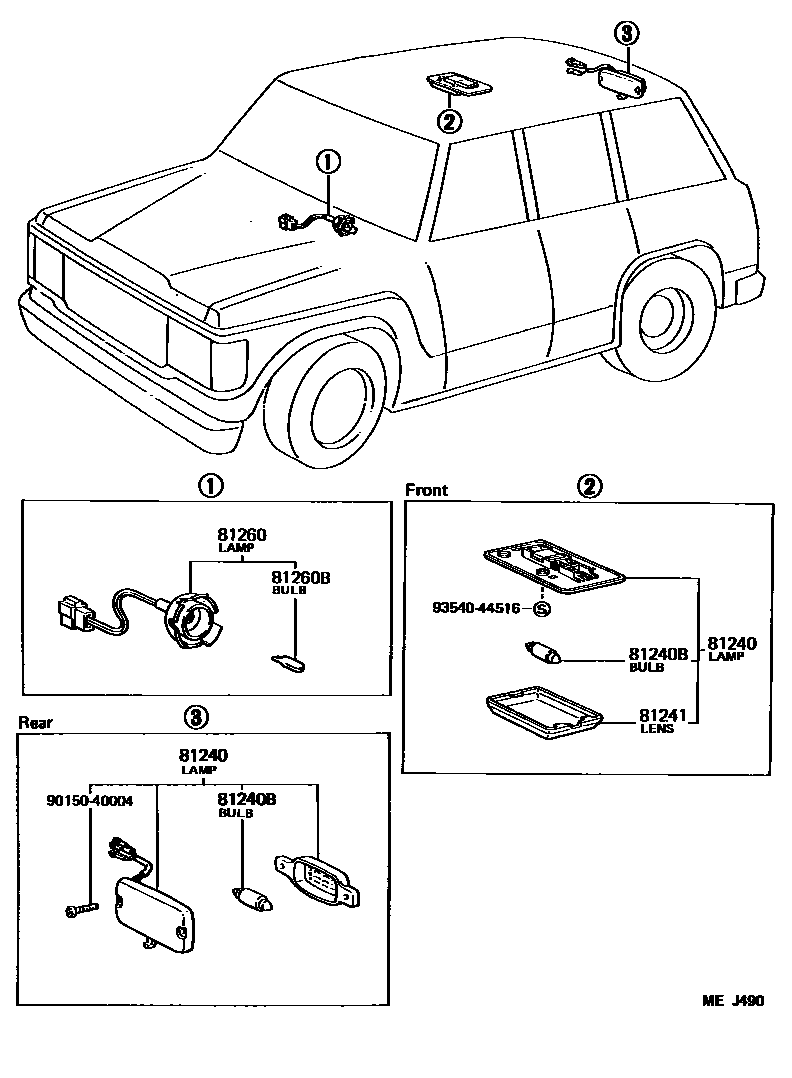 ③
②
①

①
81260
LAMP
81260B
BULB

Front
②
93540-44516
Ⓢ
81240B
BULB
81240
LAMP
81241
LENS

Rear
③
81240
LAMP
90150-40004
81240B
BULB

ME J490