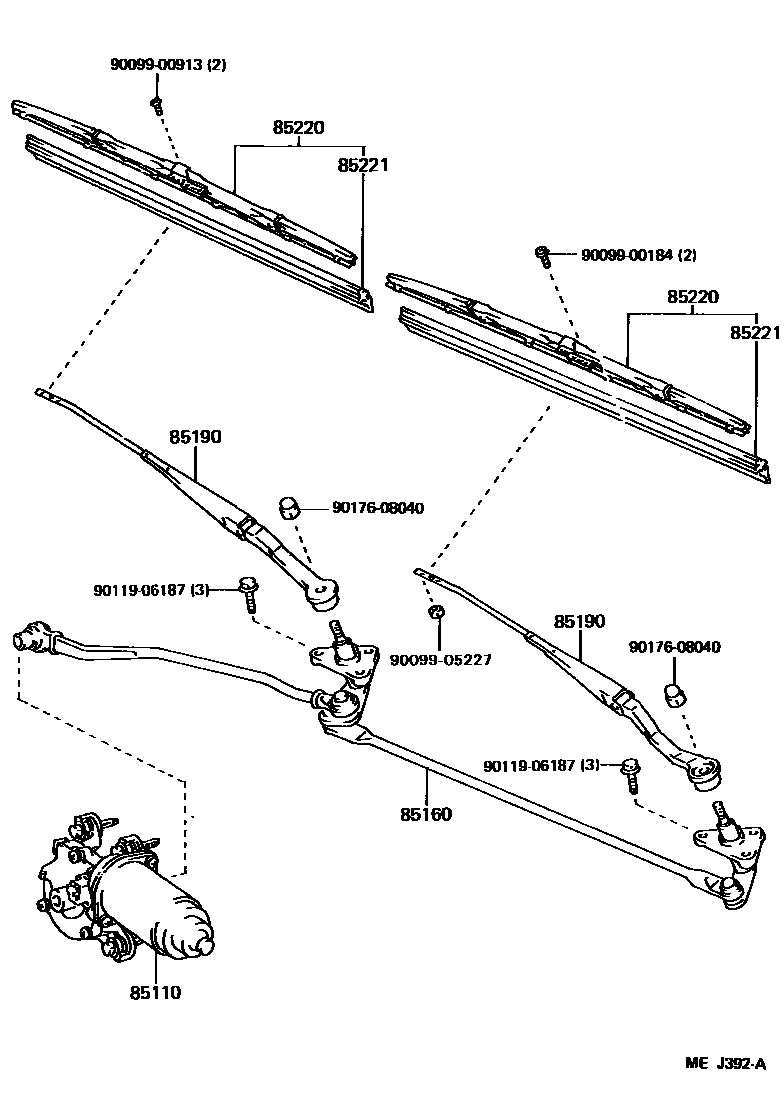 90099-00913 (2)
85220
85221
90099-00184 (2)
85220
85221
85190
90176-08040
90119-06187 (3)
90099-05227
85190
90176-08040
90119-06187 (3)
85160
85110
ME J392-A