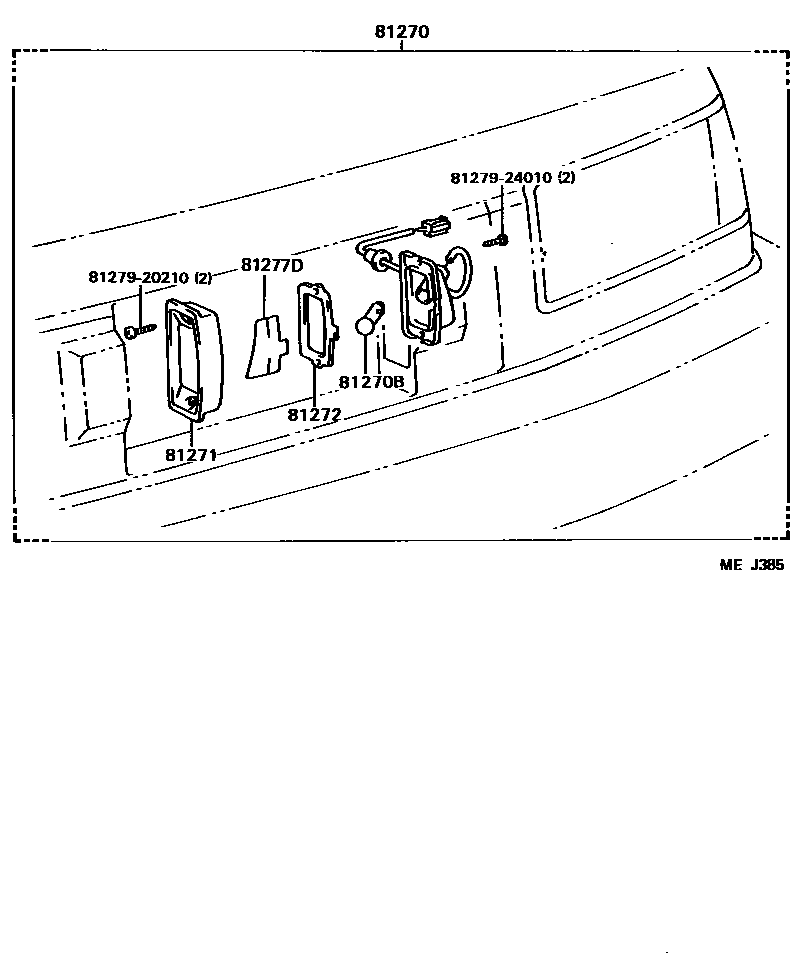 81270

81279-24010 (2)

81279-20210 (2)

81277D

81270B

81272

81271

ME J385