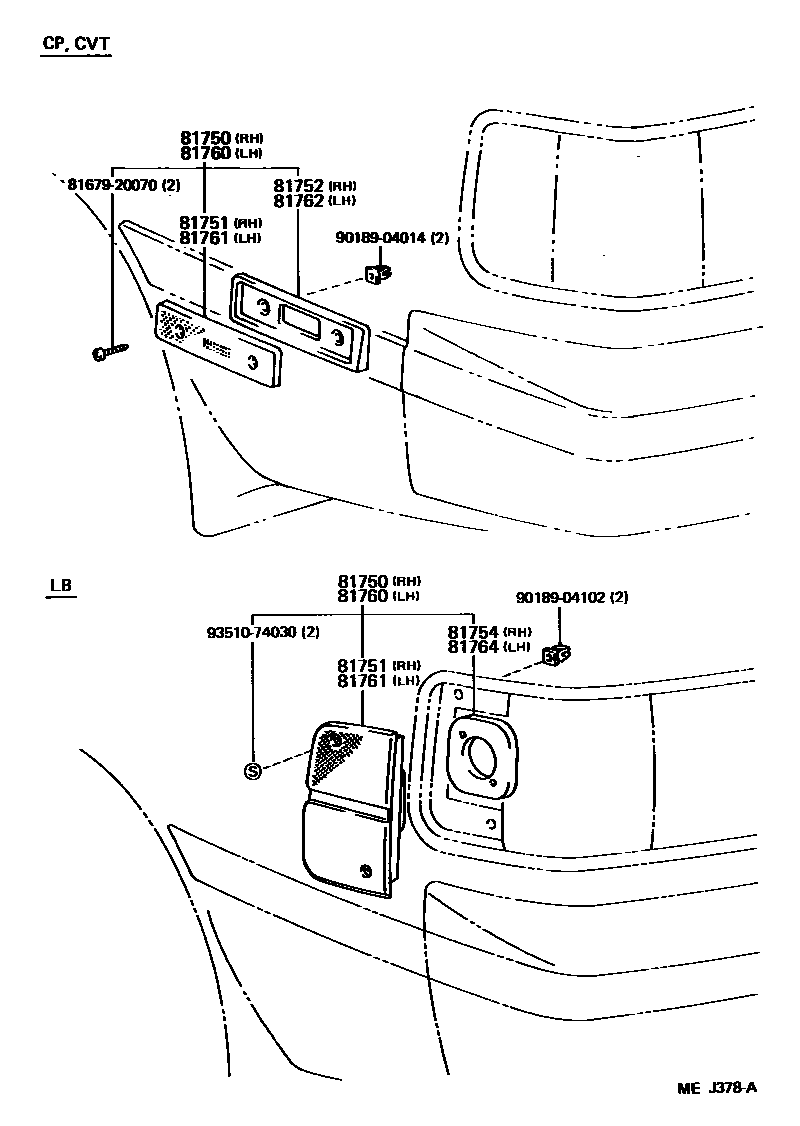 CP, CVT

81750 (RH)
81760 (LH)

81679-20070 (2)

81752 (RH)
81762 (LH)

81751 (RH)
81761 (LH)

90189-04014 (2)

LB

81750 (RH)
81760 (LH)

90189-04102 (2)

93510-74030 (2)

81754 (RH)
81764 (LH)

81751 (RH)
81761 (LH)

S

ME J378-A