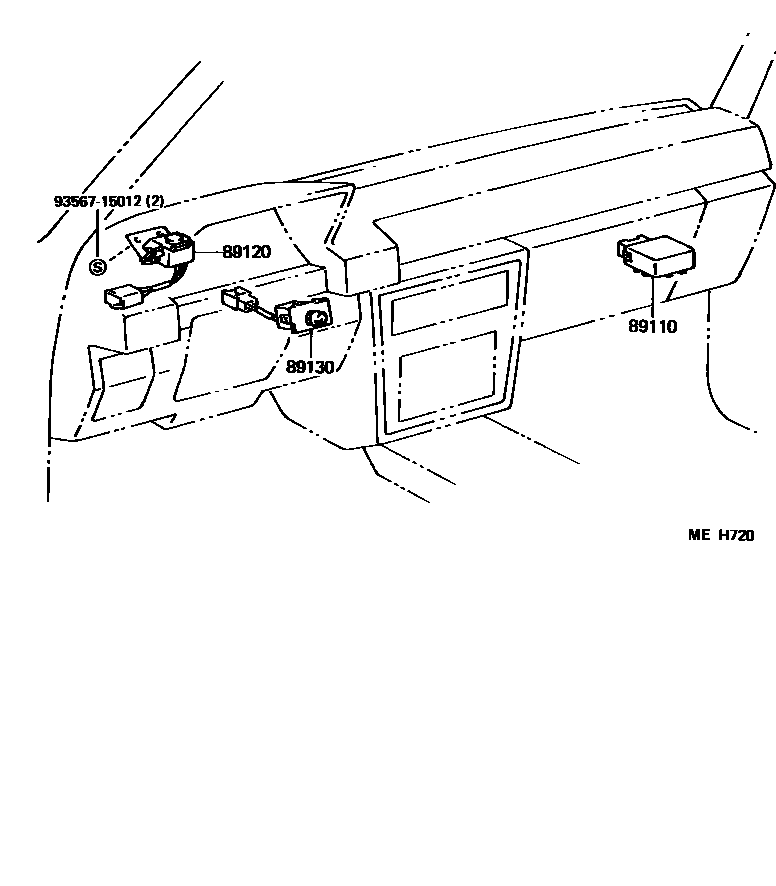 93567-15012 (2)
S
89120
89130
89110
ME H720