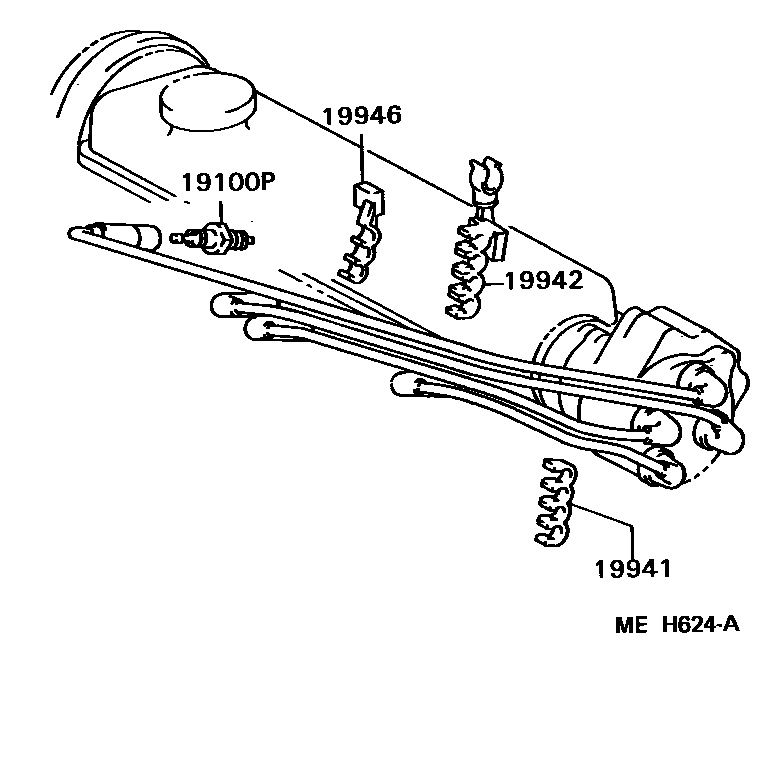 19946

19100P

19942

19941

ME H624-A