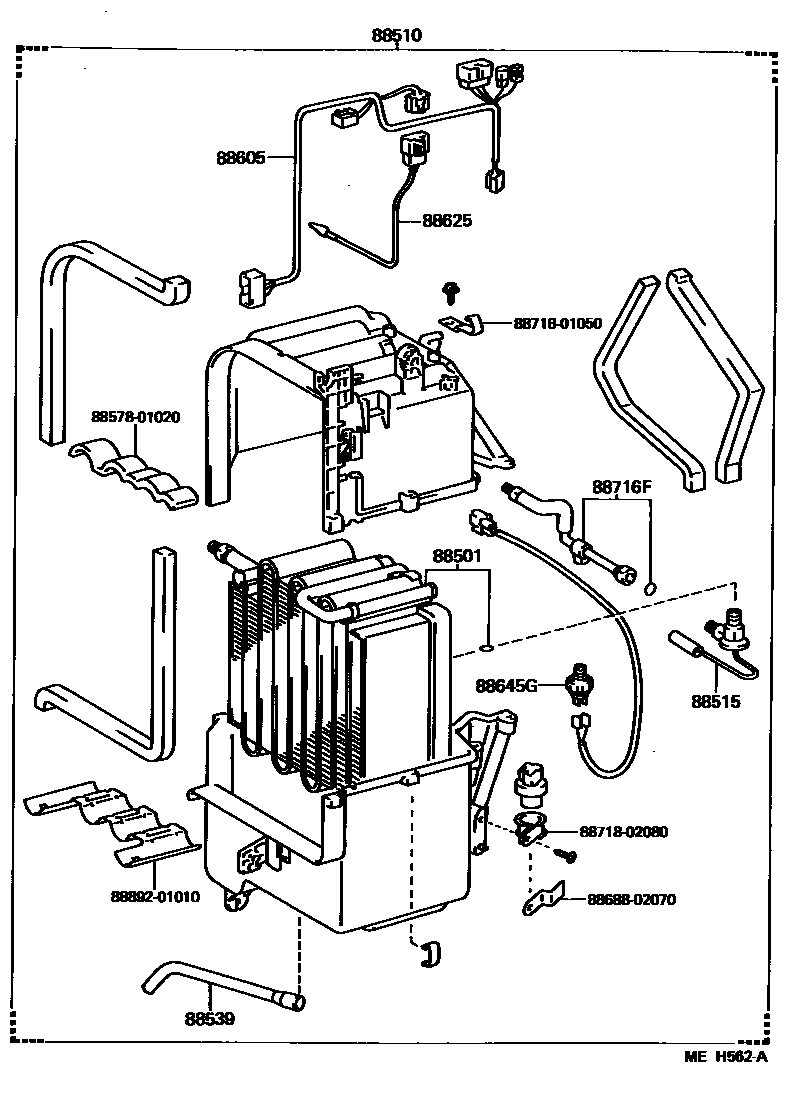 88510
88605
88625
88718-01050
88578-01020
88716F
88501
88645G
88515
88718-02080
88892-01010
88688-02070
88539
ME H562-A