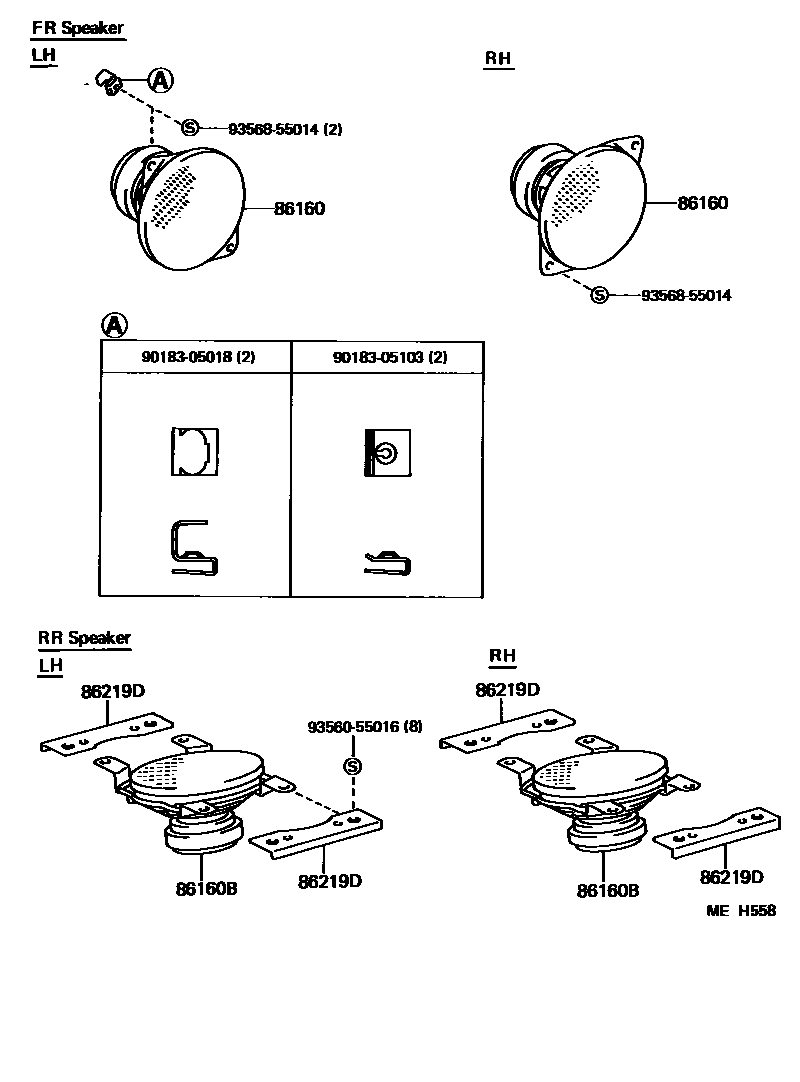 FR Speaker
LH

A

S 93568-55014 (2)

86160

RH

86160

S 93568-55014

A

| 90183-05018 (2) | 90183-05103 (2) |
|---|---|
| | |

RR Speaker
LH

86219D

93560-55016 (8)

S

86160B

86219D

RH

86219D

86160B

86219D

ME H558