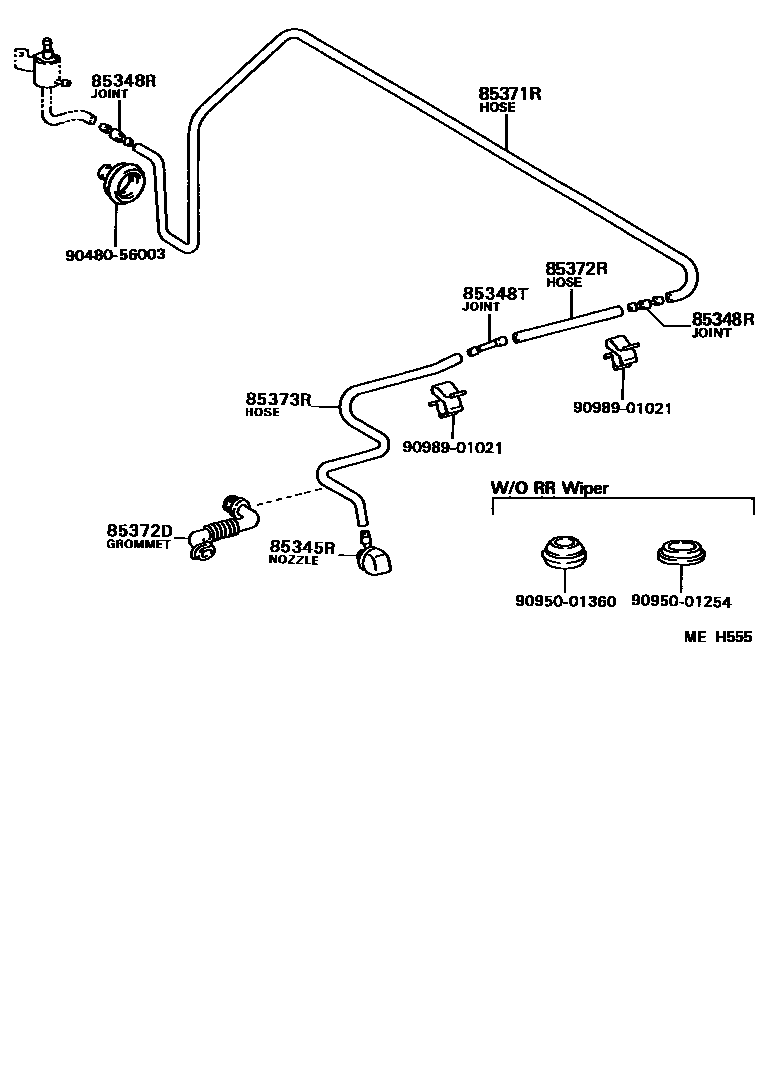 85348R
JOINT

85371R
HOSE

90480-56003

85372R
HOSE

85348T
JOINT

85348R
JOINT

85373R
HOSE

90989-01021

90989-01021

W/O RR Wiper

85372D
GROMMET

85345R
NOZZLE

90950-01360

90950-01254

ME H555