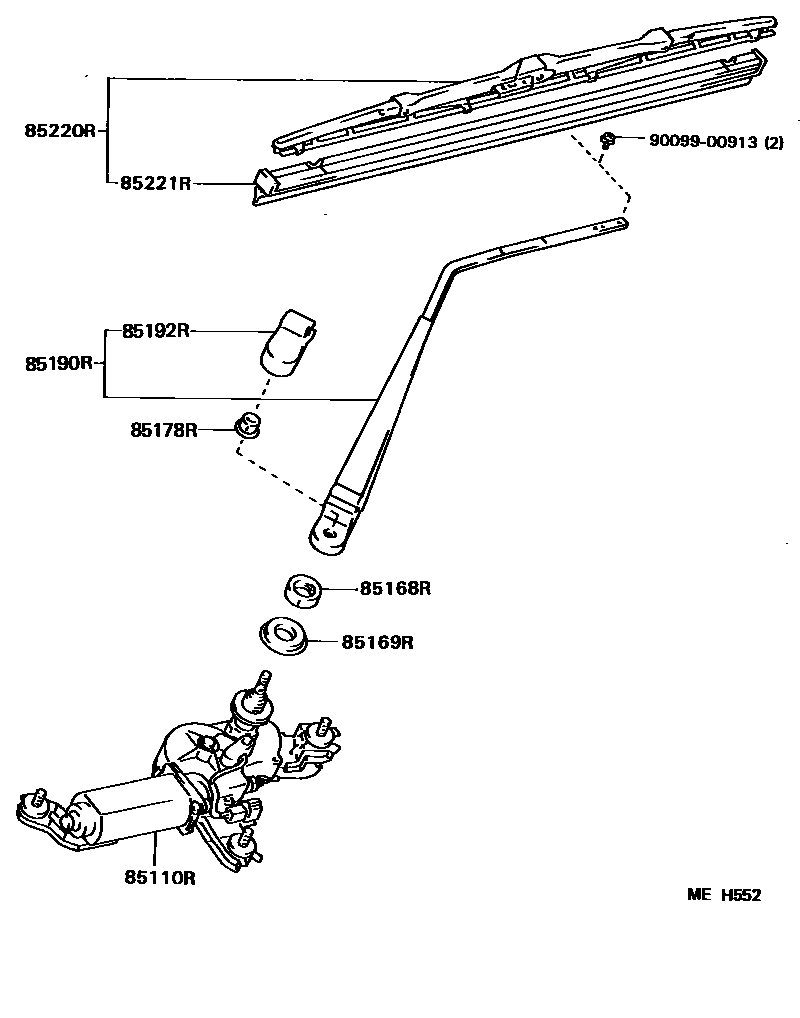 85220R
85221R
90099-00913 (2)
85192R
85190R
85178R
85168R
85169R
85110R
ME H552