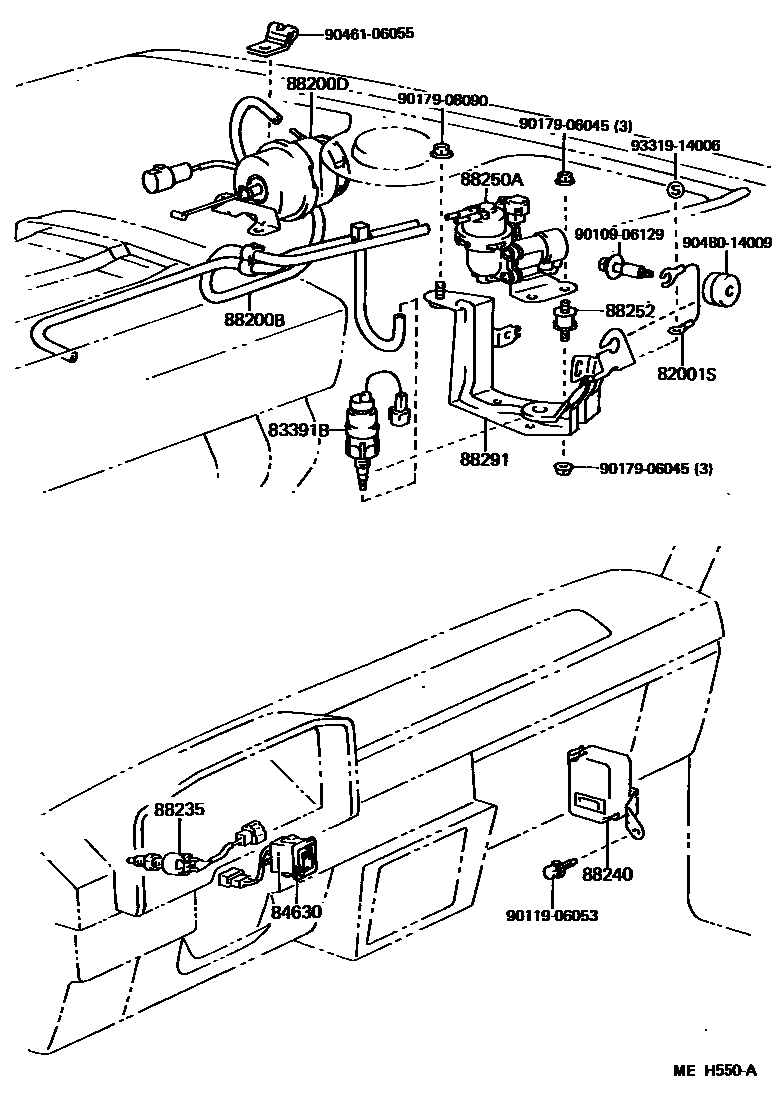 90461-06055
88200D
90179-08090
90179-06045 (3)
93319-14006
88250A
90109-06129
90480-14009
88200B
88252
82001S
83391B
88291
90179-06045 (3)
88235
84630
88240
90119-06053
ME H550-A