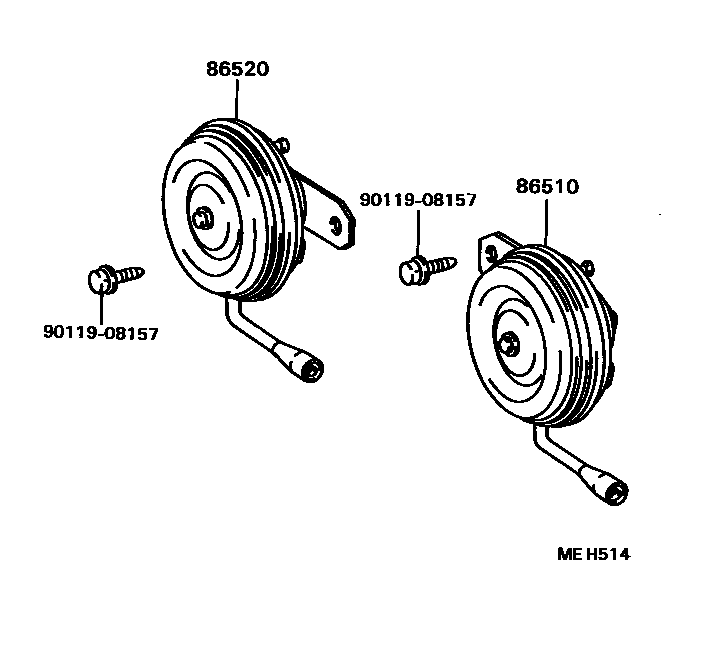 86520

90119-08157

86510

90119-08157

ME H514