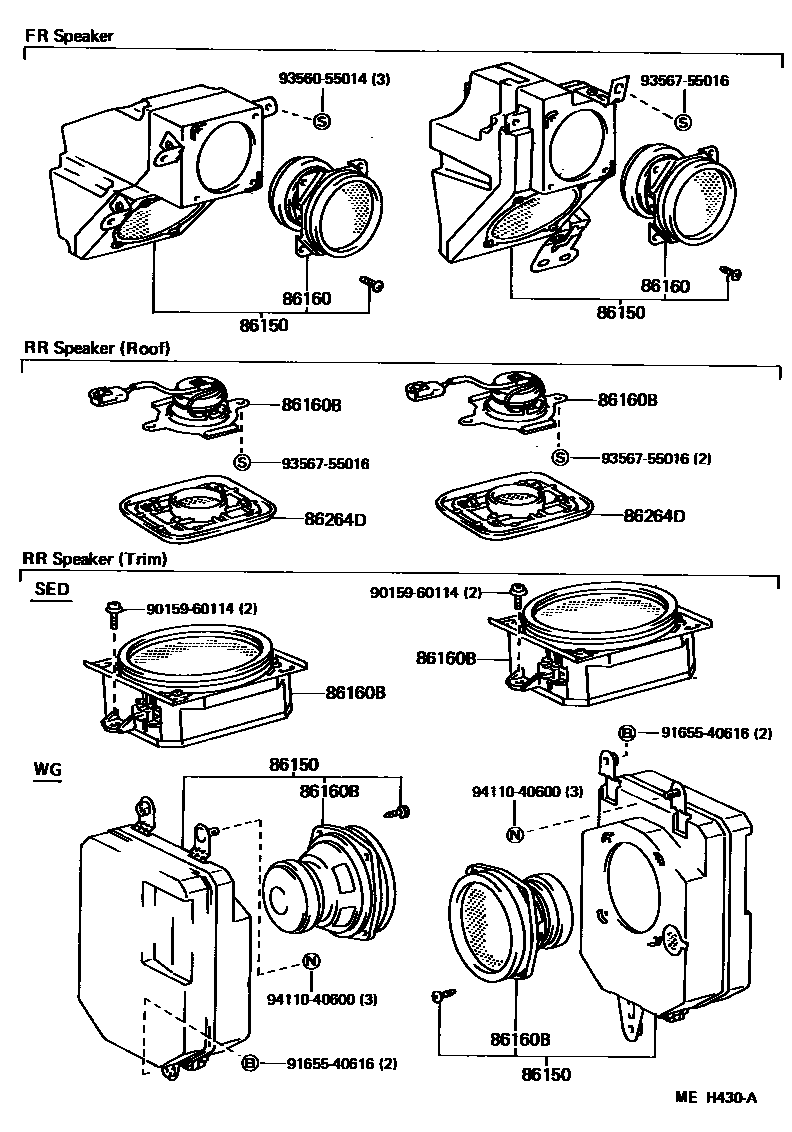 FR Speaker

93560-55014 (3)
S
86160
86150

93567-55016
S
86160
86150

RR Speaker (Roof)

86160B
S 93567-55016
86264D

86160B
S 93567-55016 (2)
86264D

RR Speaker (Trim)

SED

90159-60114 (2)
86160B

90159-60114 (2)
86160B

B 91655-40616 (2)

WG

86150
86160B
N
94110-40600 (3)
B 91655-40616 (2)

94110-40600 (3)
N
86160B
86150

ME H430-A