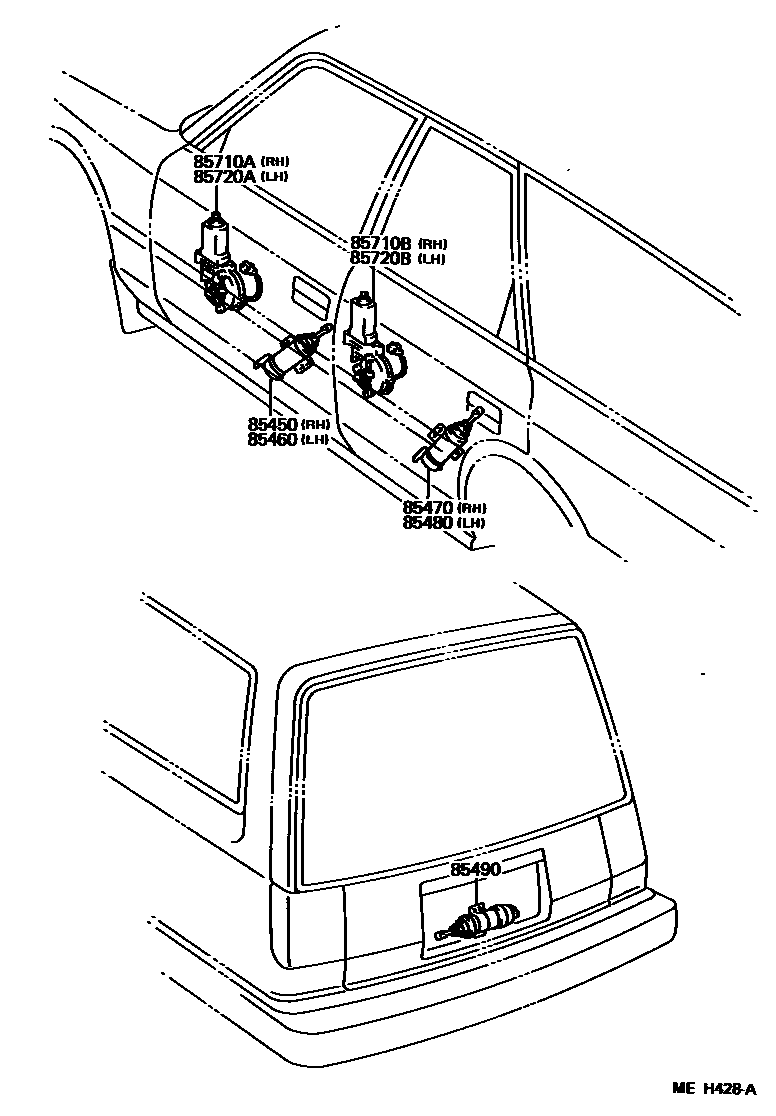 85710A (RH)
85720A (LH)

85710B (RH)
85720B (LH)

85450 (RH)
85460 (LH)

85470 (RH)
85480 (LH)

85490

ME H428-A