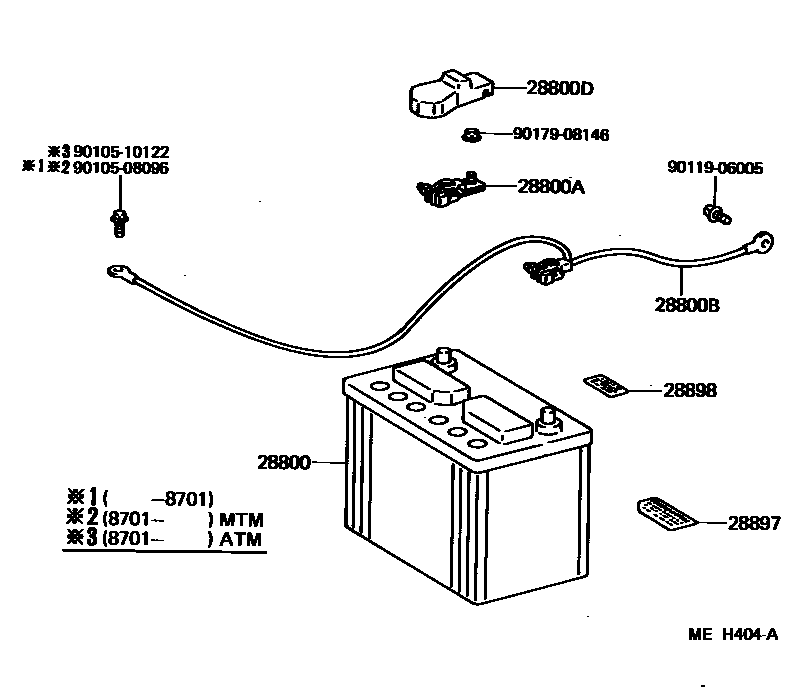 28800D

90179-08146

※3 90105-10122
※1※2 90105-08096

28800A

90119-06005

28800B

28898

28800

28897

※1 ( –8701)
※2 (8701– ) MTM
※3 (8701– ) ATM

ME H404-A