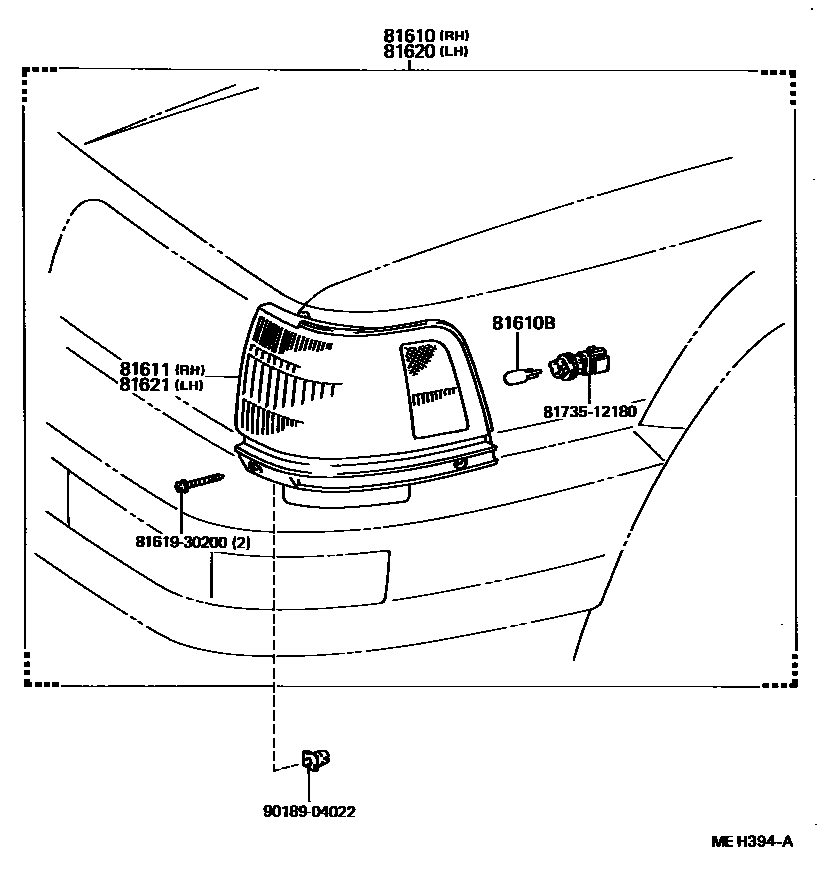 81610 (RH)
81620 (LH)

81610B

81611 (RH)
81621 (LH)

81735-12180

81619-30200 (2)

90189-04022

ME H394-A