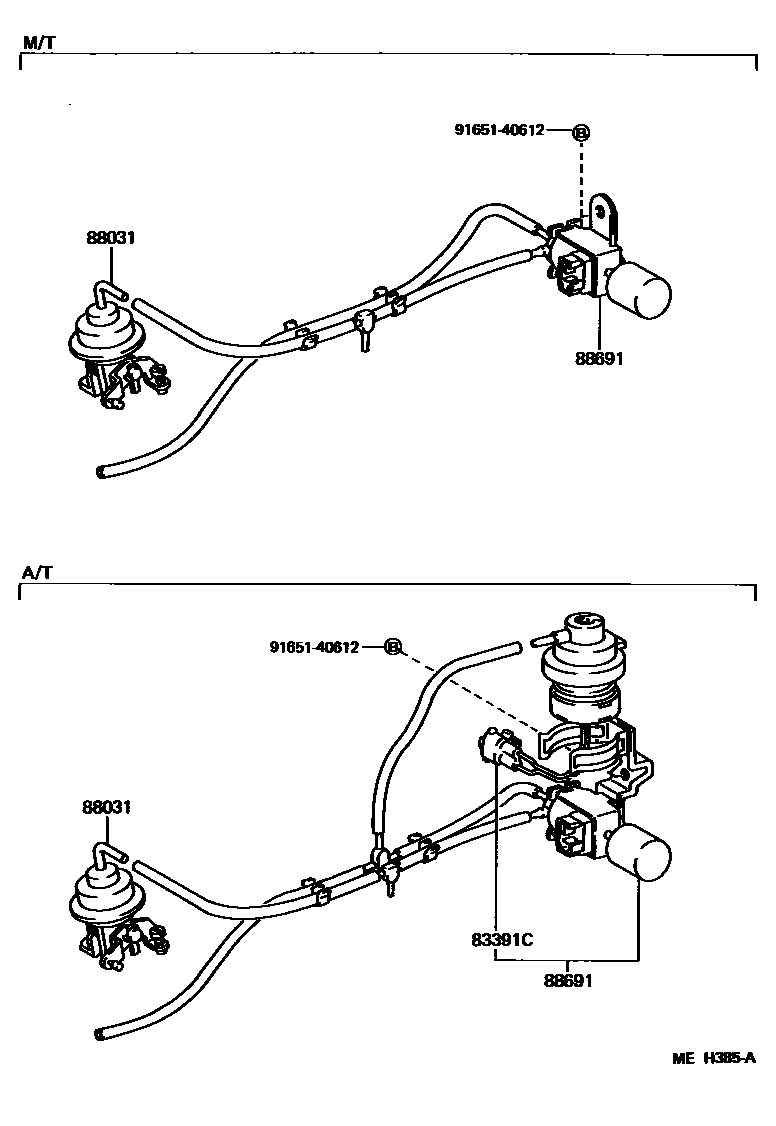 M/T

91651-40612
B

88031

88691

A/T

91651-40612
B

88031

83391C

88691

ME H385-A