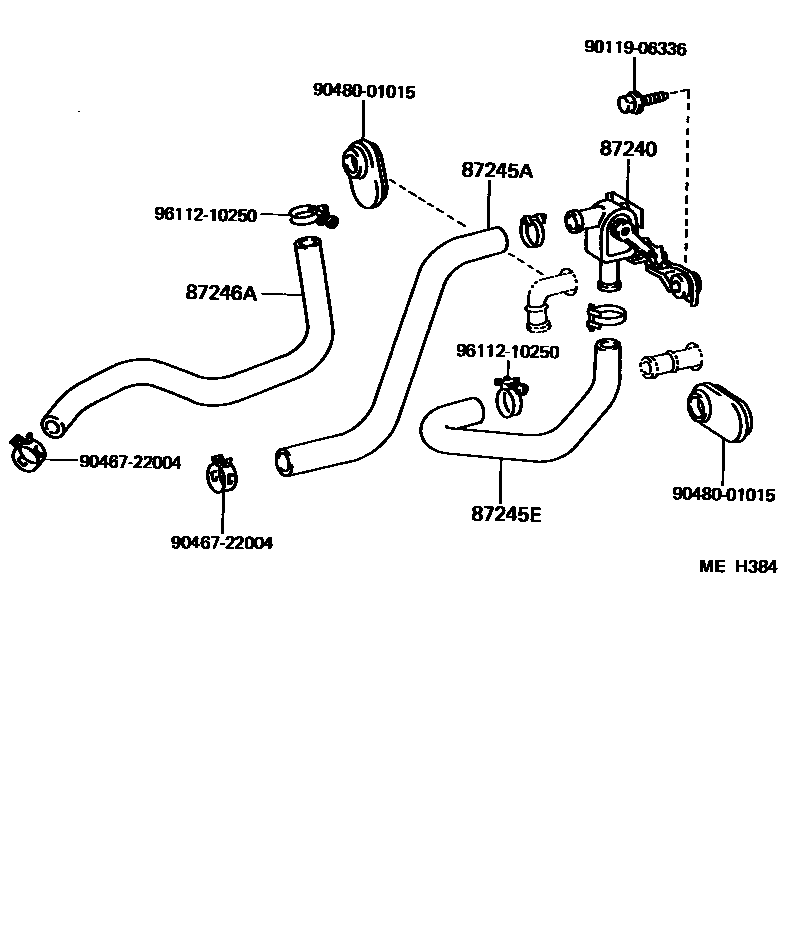 90119-06336
90480-01015
87240
87245A
96112-10250
87246A
96112-10250
90467-22004
90467-22004
87245E
90480-01015
ME H384