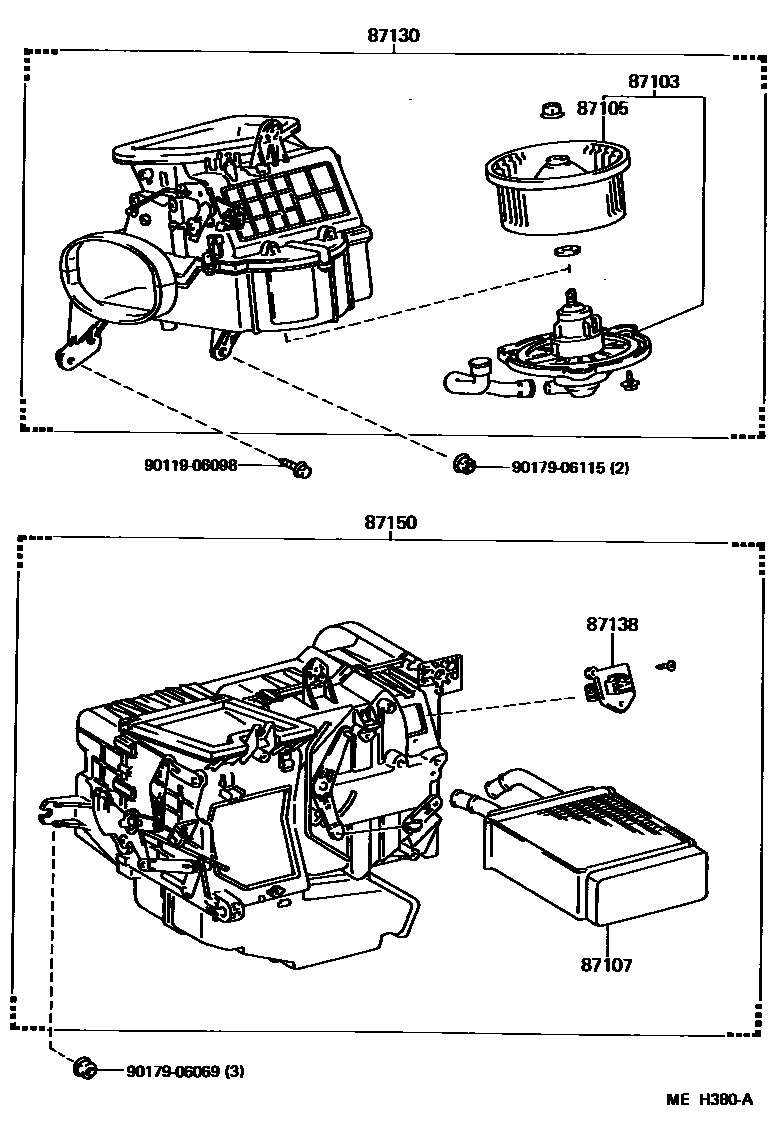 87130

87103

87105

90119-06098

90179-06115 (2)

87150

87138

87107

90179-06069 (3)

ME H380-A