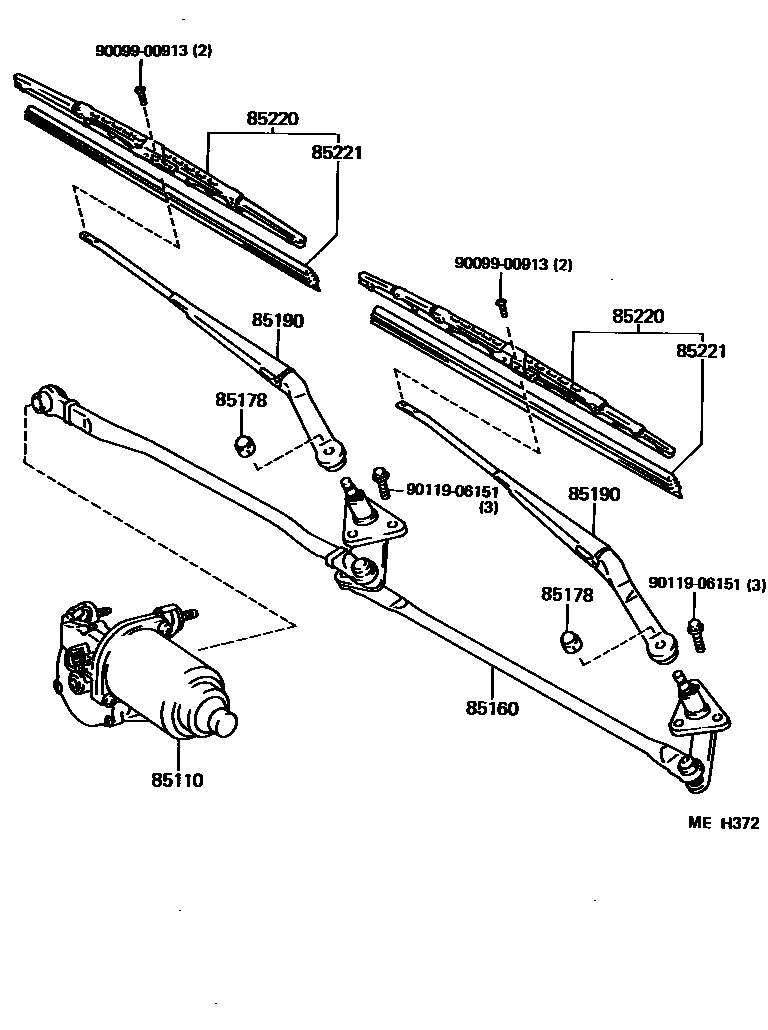 90099-00913 (2)

85220

85221

90099-00913 (2)

85190

85220

85221

85178

90119-06151 (3)

85190

90119-06151 (3)

85178

85160

85110

ME H372