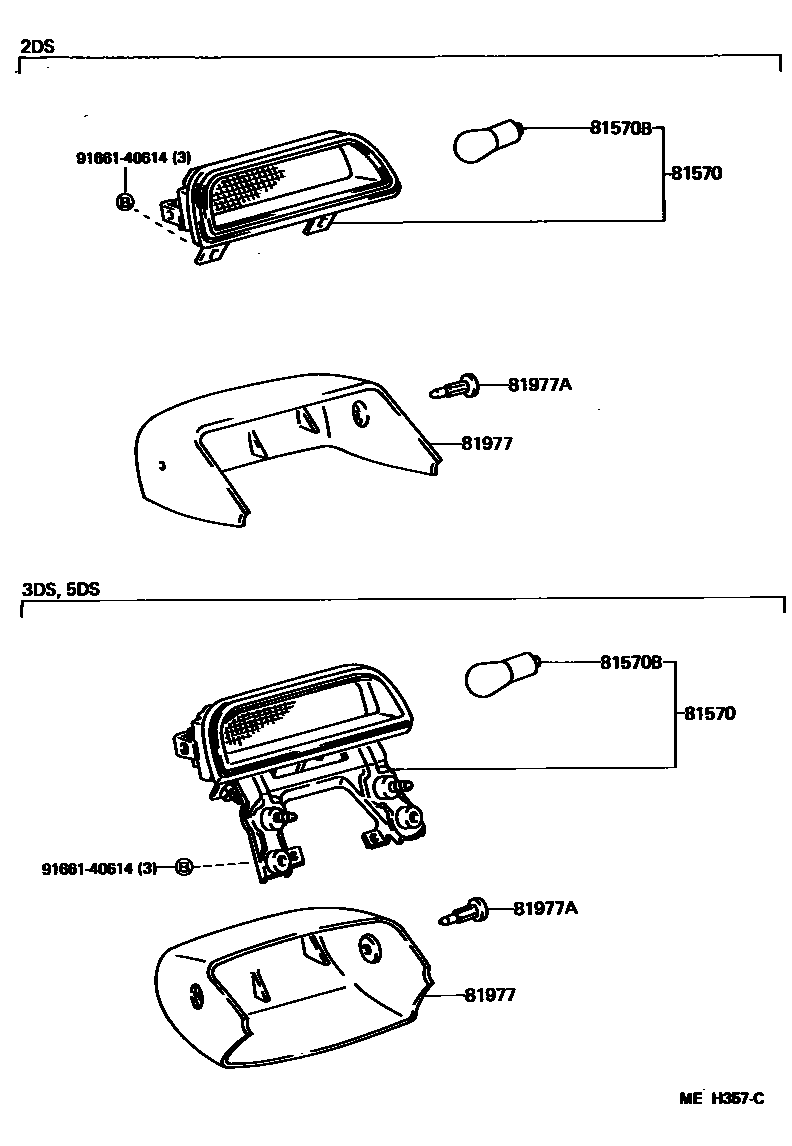 2DS

91661-40614 (3)
B
81570B
81570

81977A
81977

3DS, 5DS

81570B
81570

91661-40614 (3)
B

81977A
81977

ME H357-C