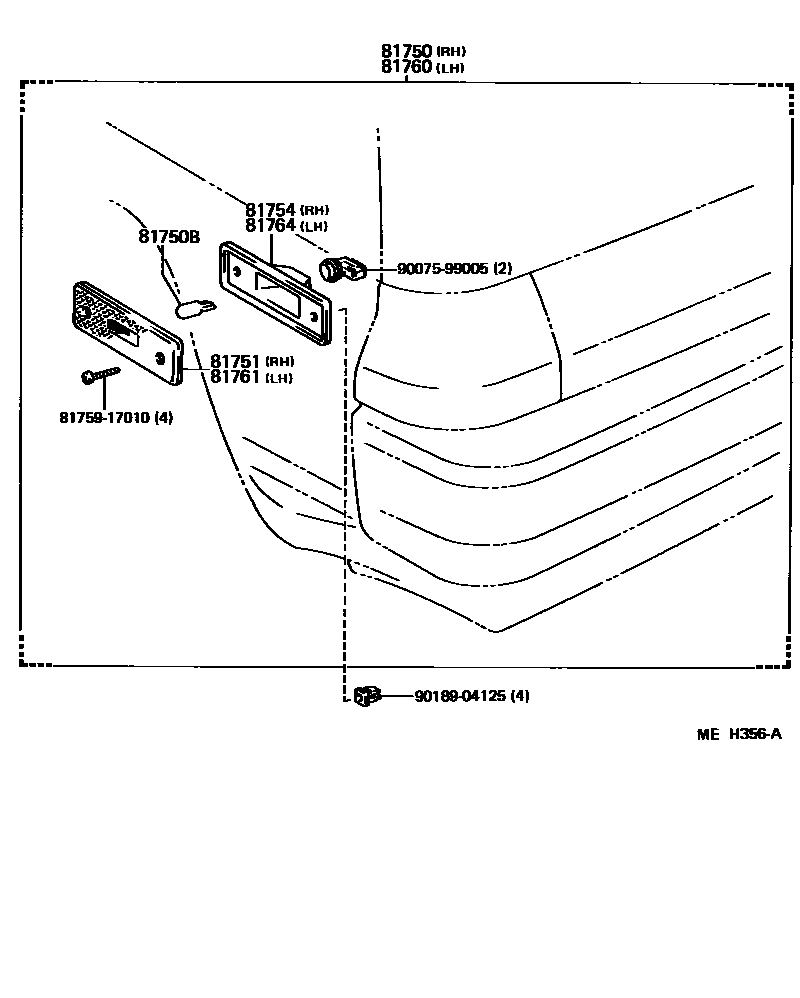 81750 (RH)
81760 (LH)

81754 (RH)
81764 (LH)

81750B

90075-99005 (2)

81751 (RH)
81761 (LH)

81759-17010 (4)

90189-04125 (4)

ME H356-A