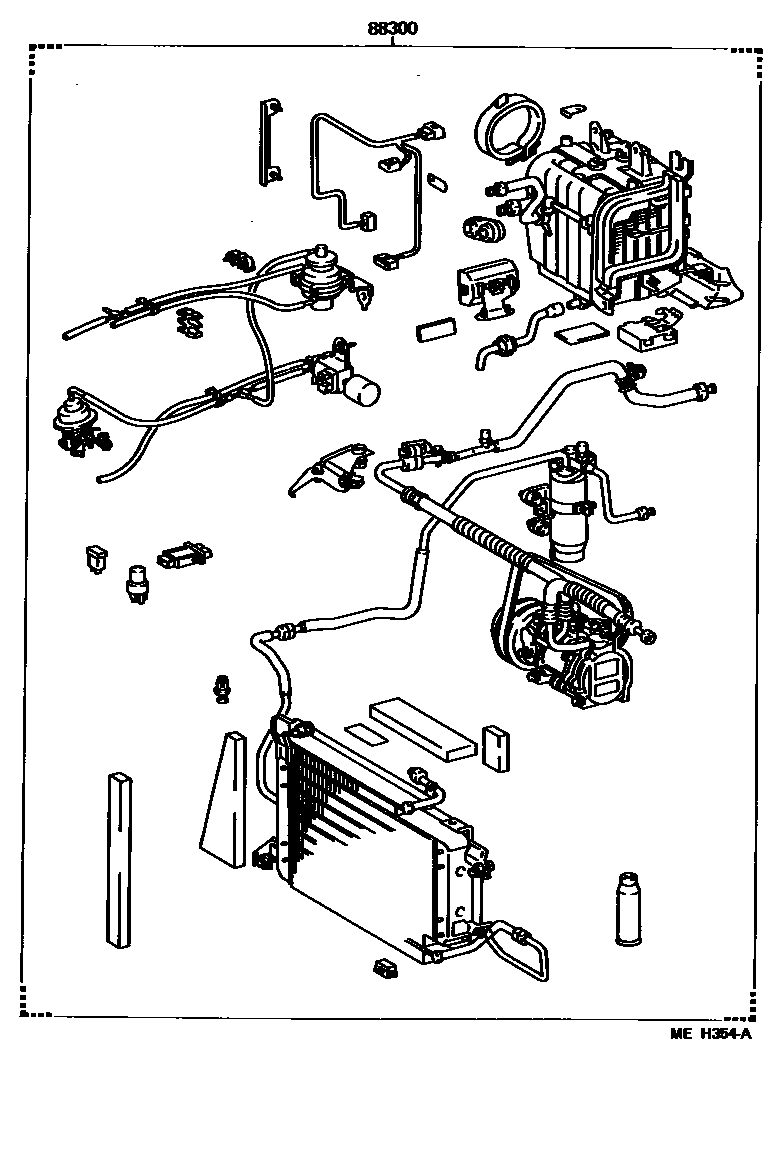 88300

ME H354-A