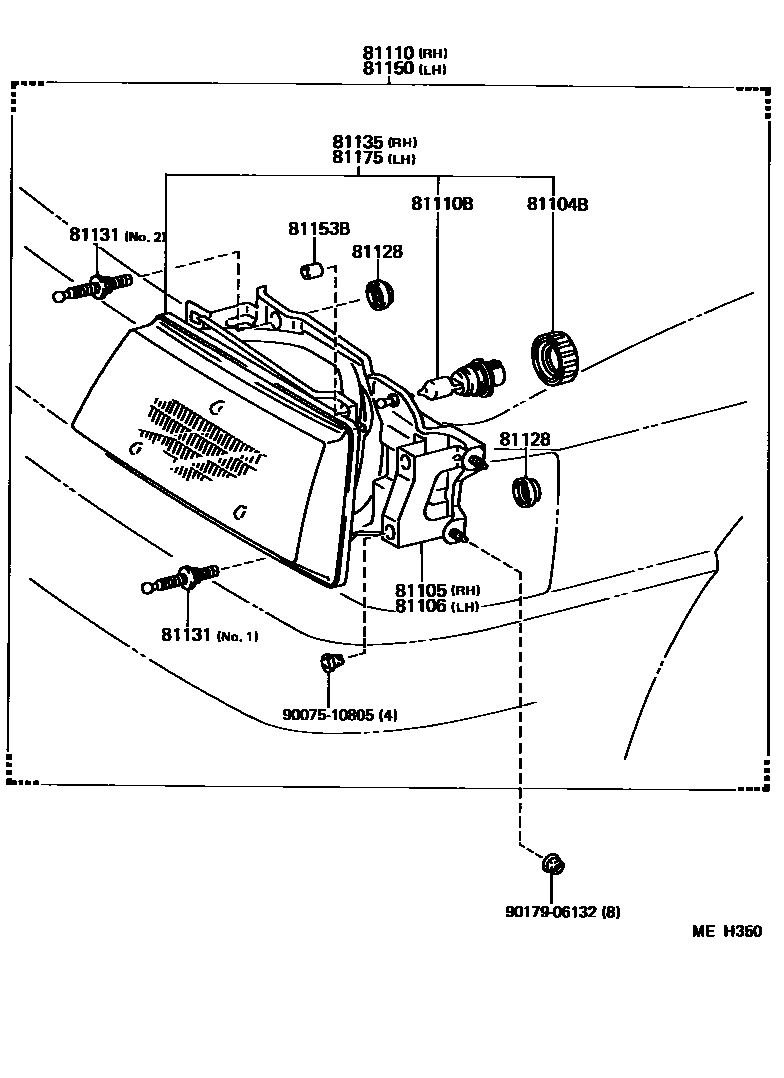 81110 (RH)
81150 (LH)

81135 (RH)
81175 (LH)

81110B

81104B

81131 (No. 2)

81153B

81128

81128

81105 (RH)
81106 (LH)

81131 (No. 1)

90075-10805 (4)

90179-06132 (8)

ME H360