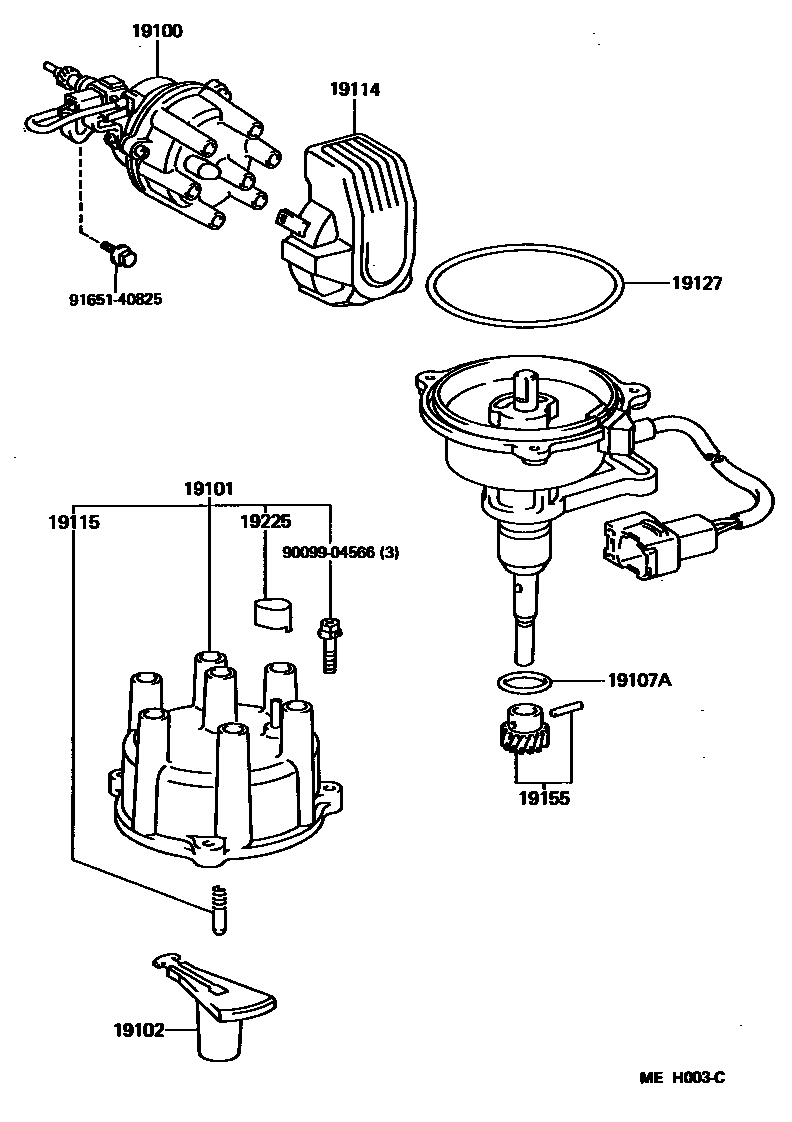 19100

19114

91651-40825

19127

19101

19115

19225

90099-04566 (3)

19107A

19155

19102

ME H003-C