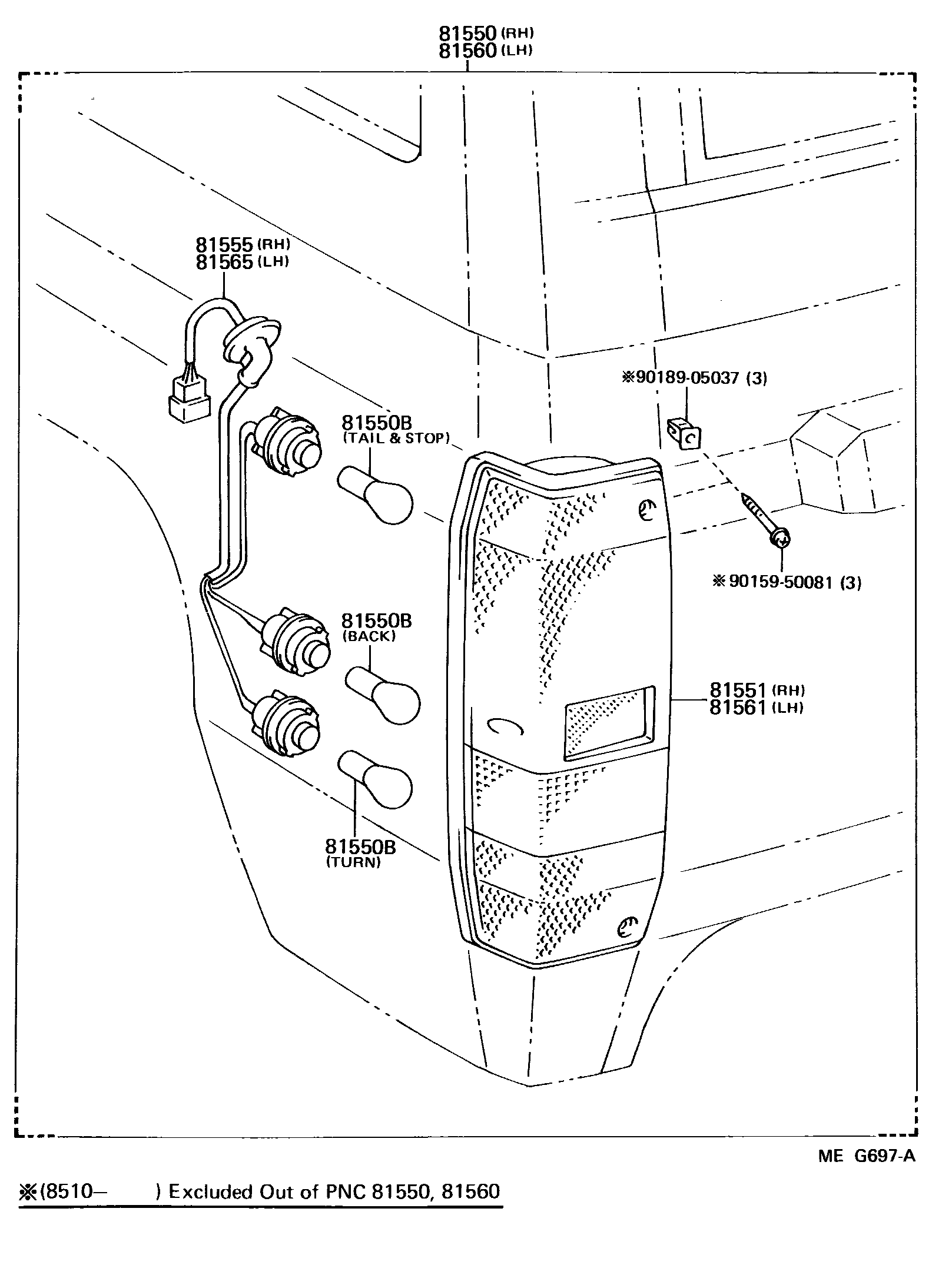 81550 (RH)
81560 (LH)

81555 (RH)
81565 (LH)

※90189-05037 (3)

81550B
(TAIL & STOP)

※90159-50081 (3)

81550B
(BACK)

81551 (RH)
81561 (LH)

81550B
(TURN)

ME G697-A

※(8510– ) Excluded Out of PNC 81550, 81560