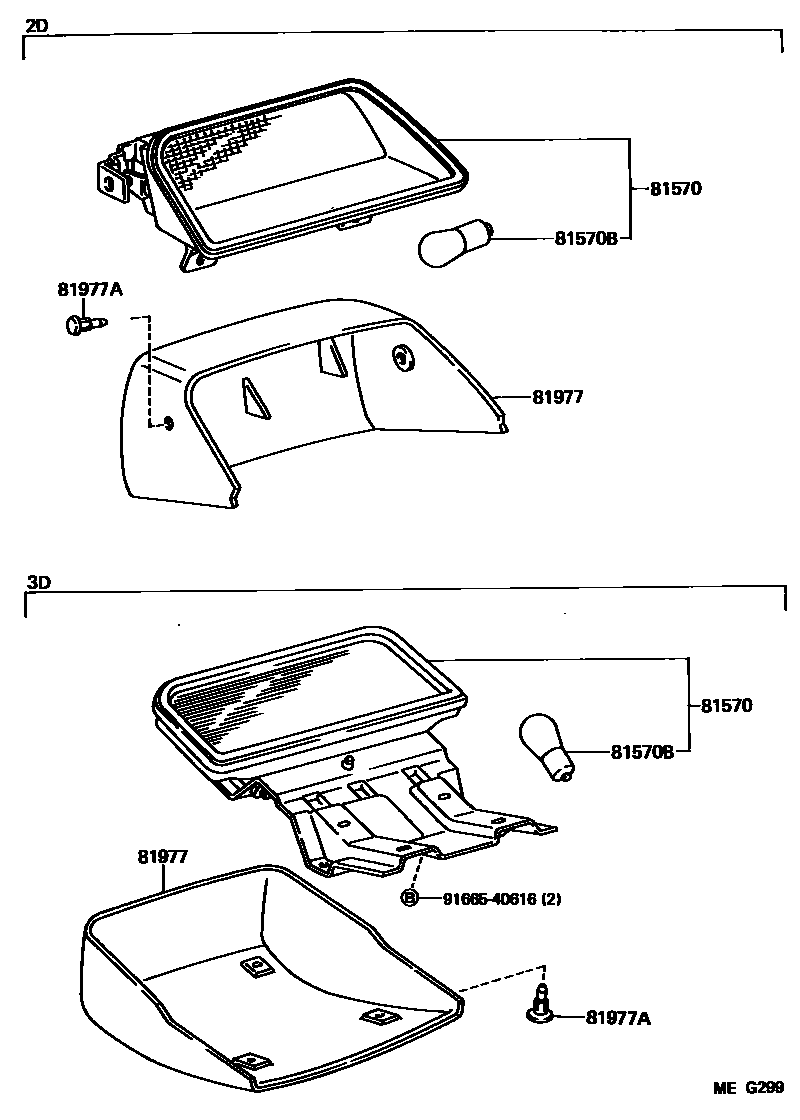 2D

81570

81570B

81977A

81977

3D

81570

81570B

81977

Ⓑ 91665-40616 (2)

81977A

ME G299