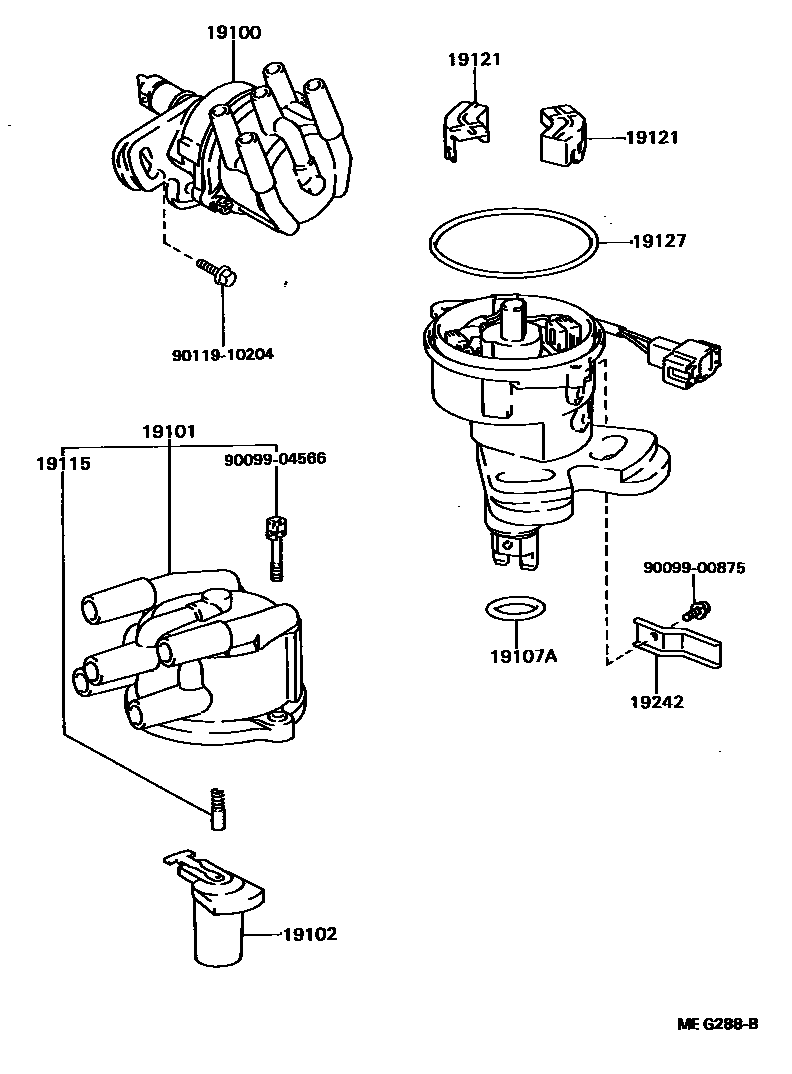 19100

19121

19121

19127

90119-10204

19101

19115

90099-04566

90099-00875

19107A

19242

19102

ME G288-B