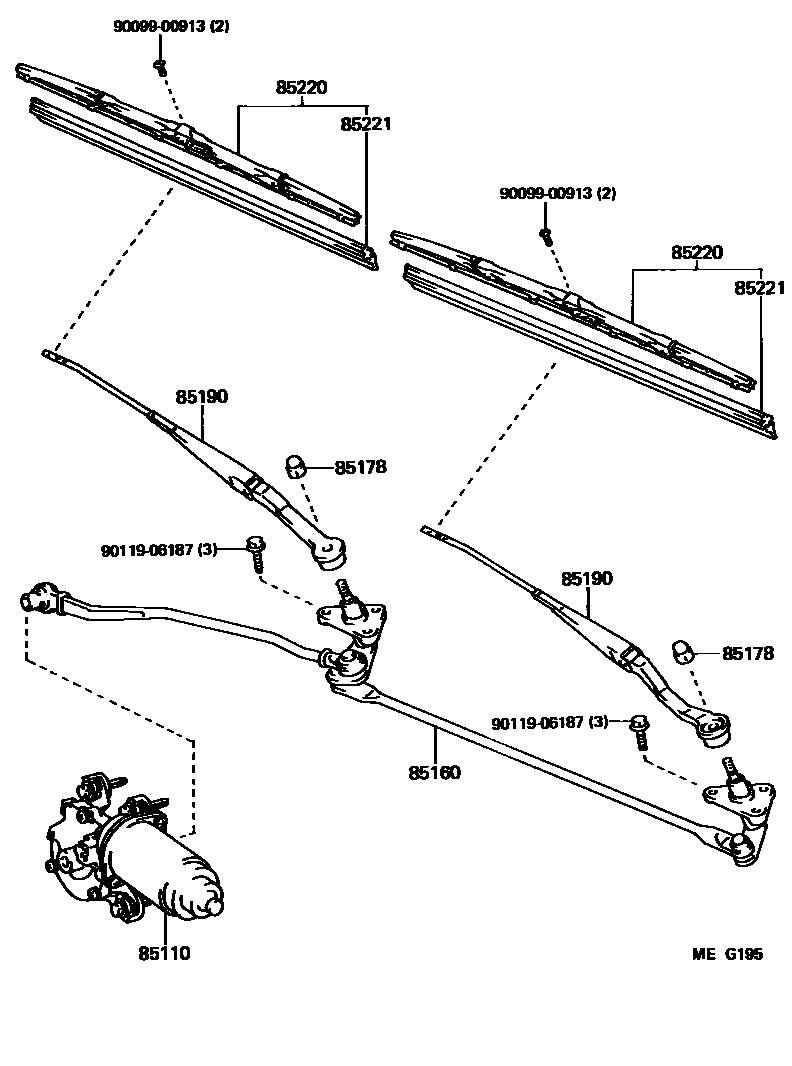 90099-00913 (2)
85220
85221
90099-00913 (2)
85220
85221
85190
85178
90119-06187 (3)
85190
85178
90119-06187 (3)
85160
85110
ME G195