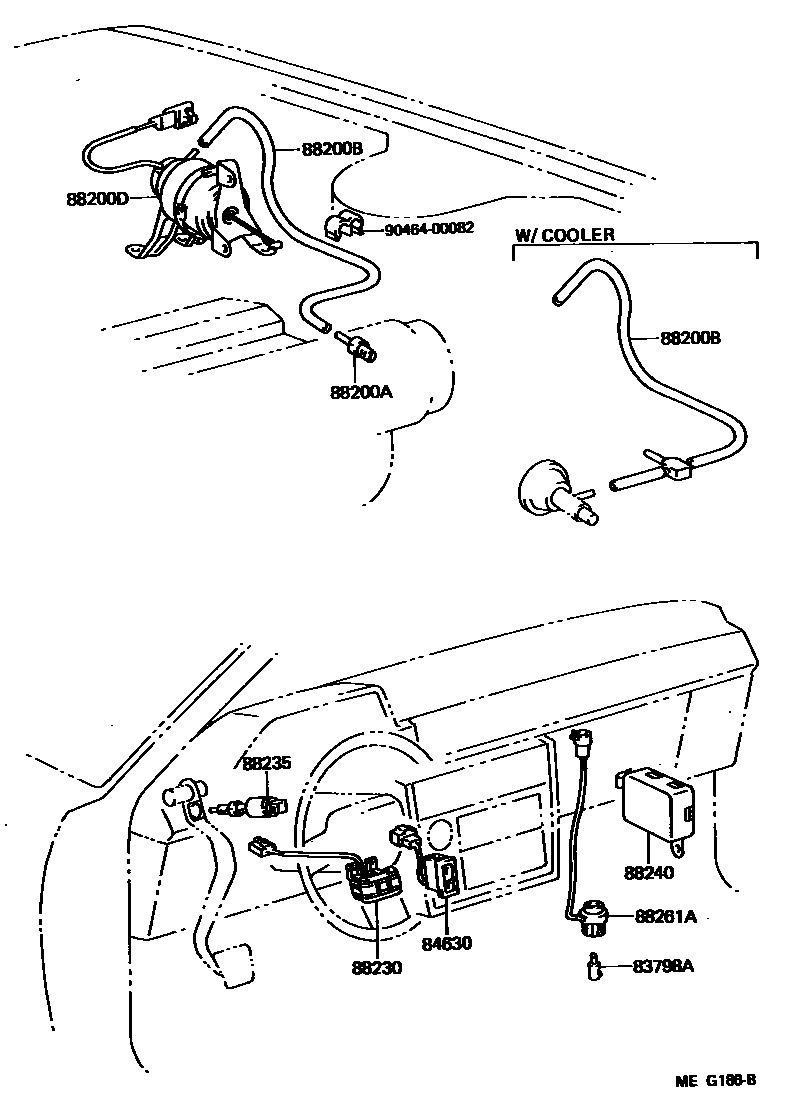 88200B

88200D

90464-00082

W/ COOLER

88200B

88200A

88235

88240

88261A

84630

88230

83798A

ME G188-B